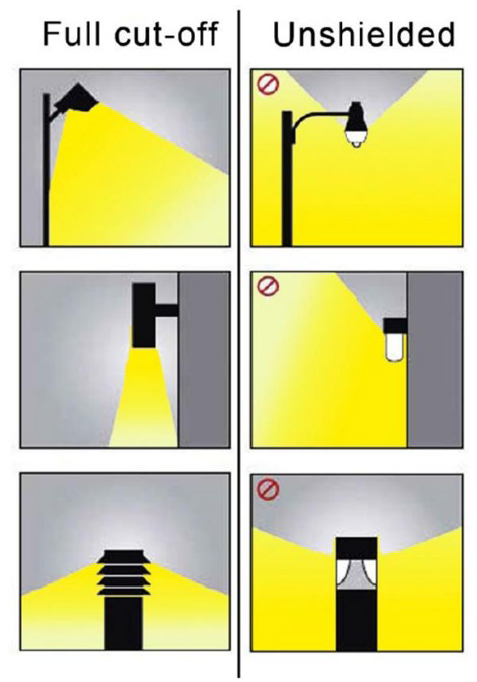 Full cut-off

Unshielded