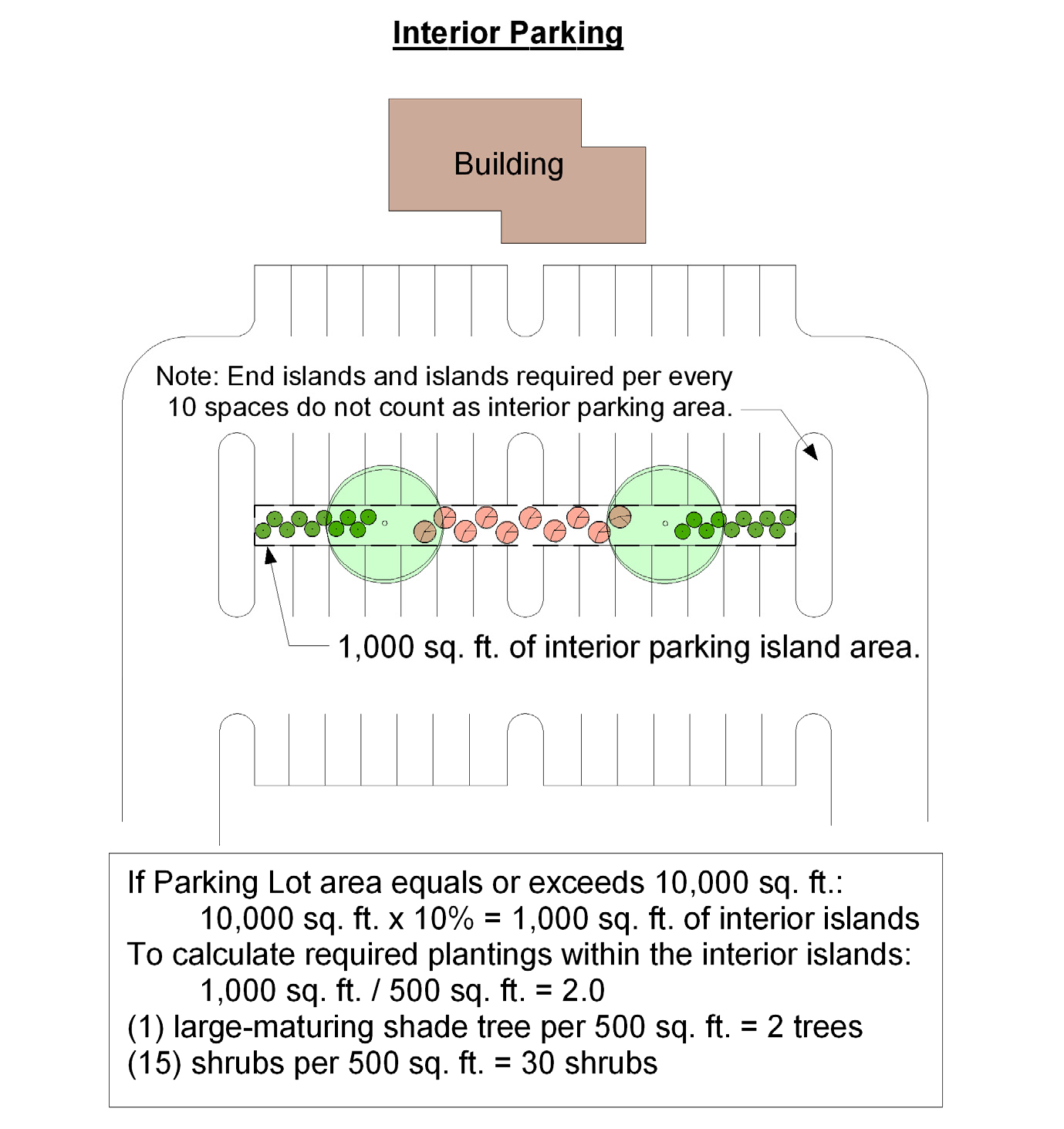 Interior Parking

Building

Note: End islands and islands required per every 10 spaces do not count as interior parking area.

1,000 sq. ft. of interior parking island area.

If Parking Lot area equals or exceeds 10,000 sq. ft.:
10,000 sq. ft. x 10% = 1,000 sq. ft. of interior islands
To calculate required plantings within the interior islands:
1,000 sq. ft. / 500 sq. ft. = 2.0
(1) large-maturing shade tree per 500 sq. ft. = 2 trees
(15) shrubs per 500 sq. ft. = 30 shrubs