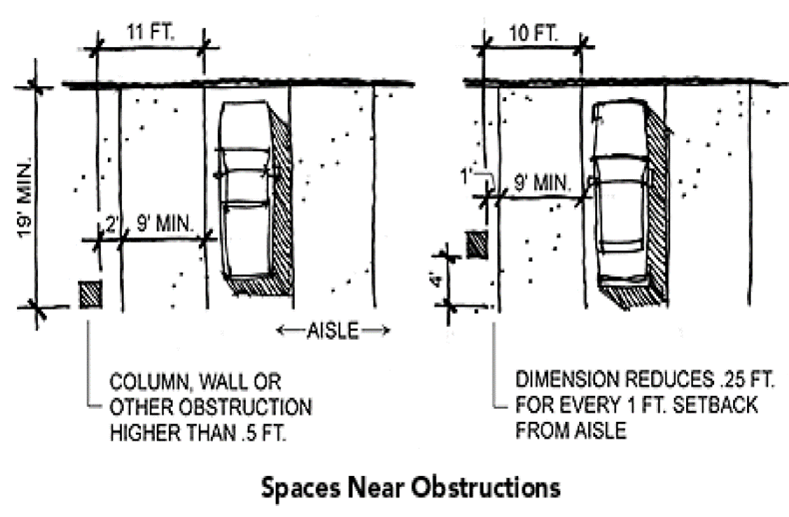 11 FT.

19' MIN.

2'

9' MIN.

←AISLE→

COLUMN, WALL OR OTHER OBSTRUCTION HIGHER THAN .5 FT.

10 FT.

1'

9' MIN.

4'

DIMENSION REDUCES .25 FT. FOR EVERY 1 FT. SETBACK FROM AISLE

Spaces Near Obstructions