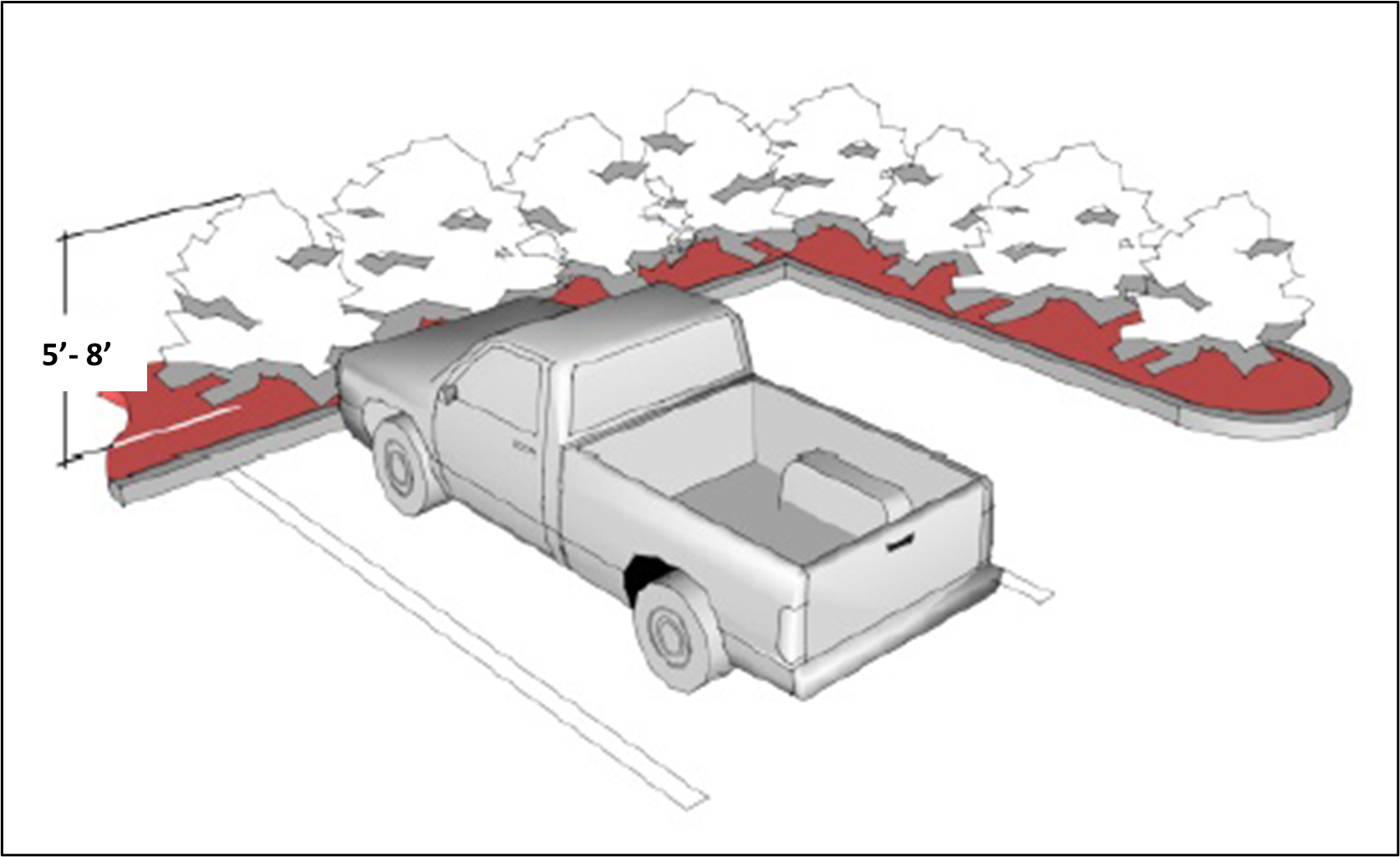 5’- 8’