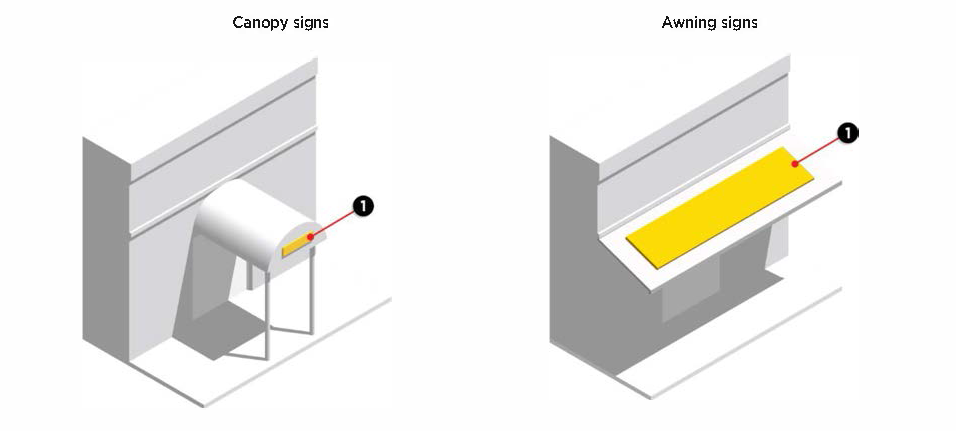 Canopy signs

1

Awning signs

1