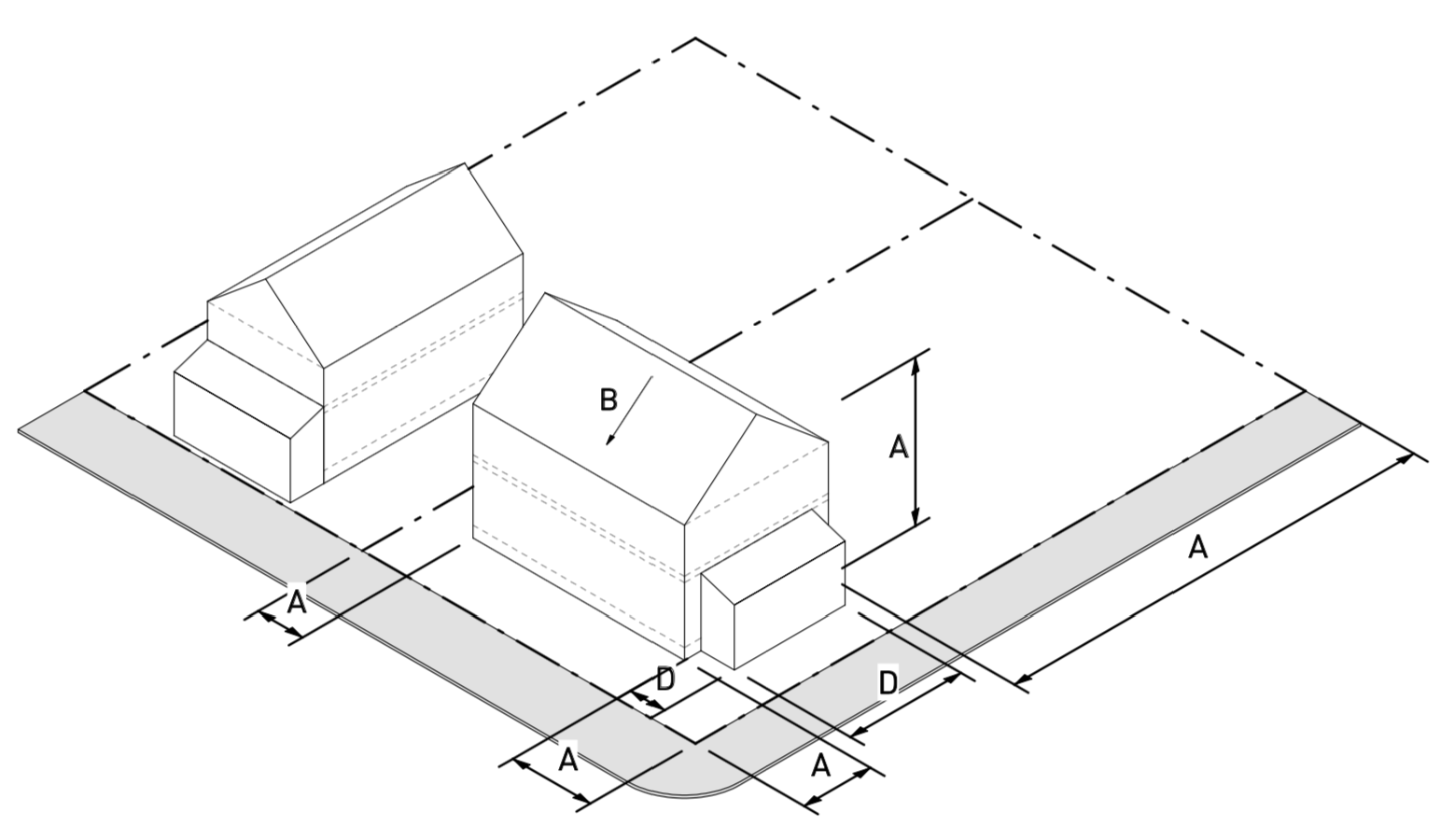 B
A
A
A
D
D
A
A