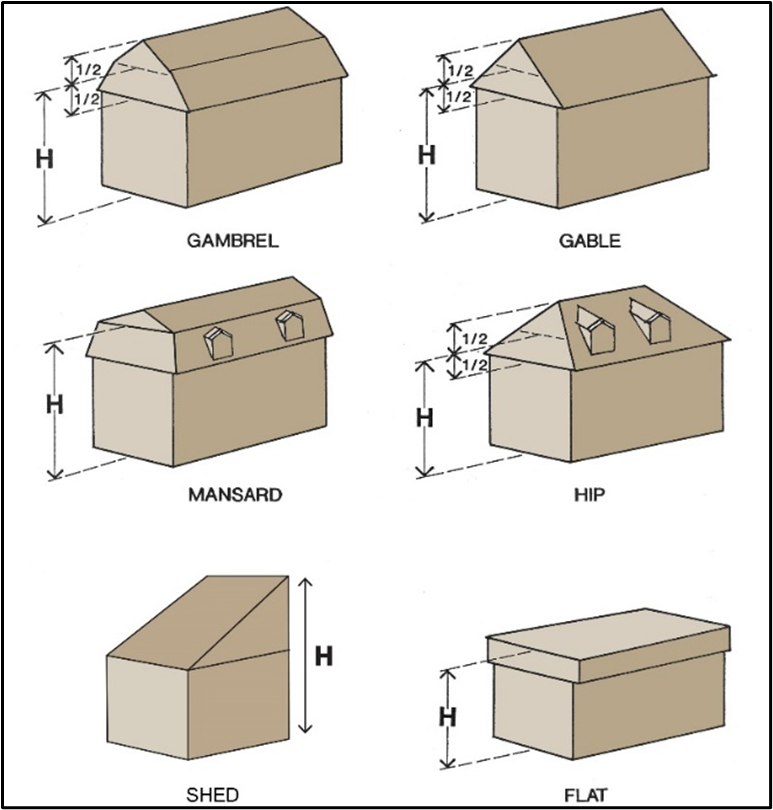 1/2
1/2
H
GAMBREL

1/2
1/2
H
GABLE

H
MANSARD

1/2
1/2
H
HIP

H
SHED

H
FLAT