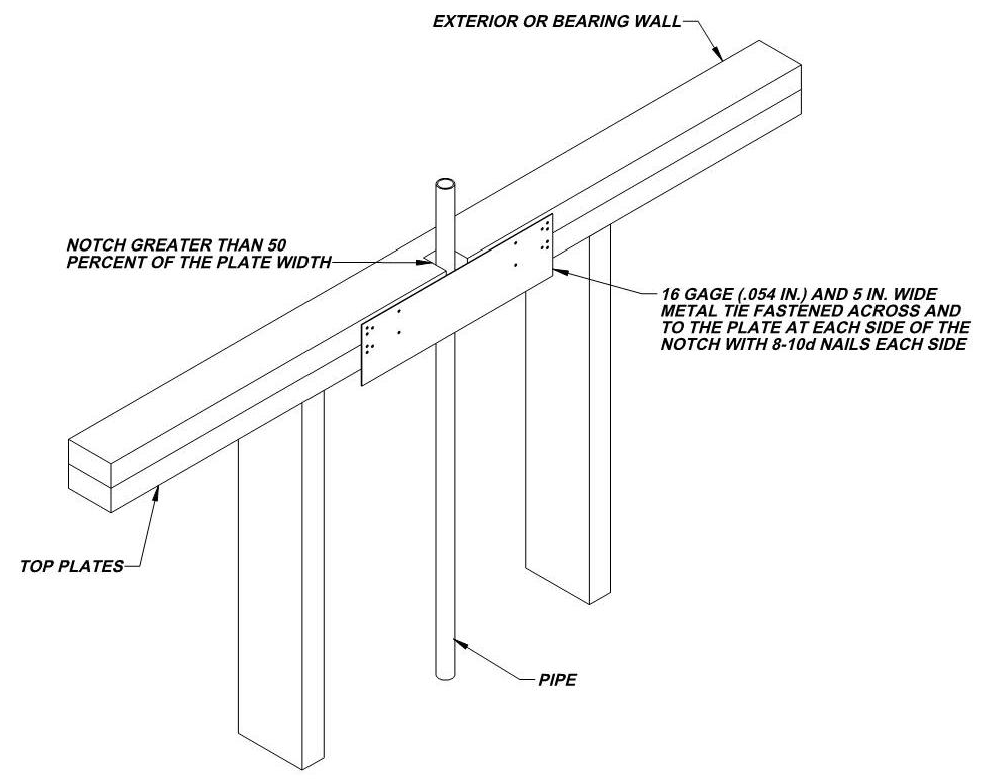 EXTERIOR OR BEARING WALL

NOTCH GREATER THAN 50 PERCENT OF THE PLATE WIDTH

16 GAGE (.054 IN.) AND 5 IN. WIDE METAL TIE FASTENED ACROSS AND TO THE PLATE AT EACH SIDE OF THE NOTCH WITH 8-10d NAILS EACH SIDE

TOP PLATES

PIPE