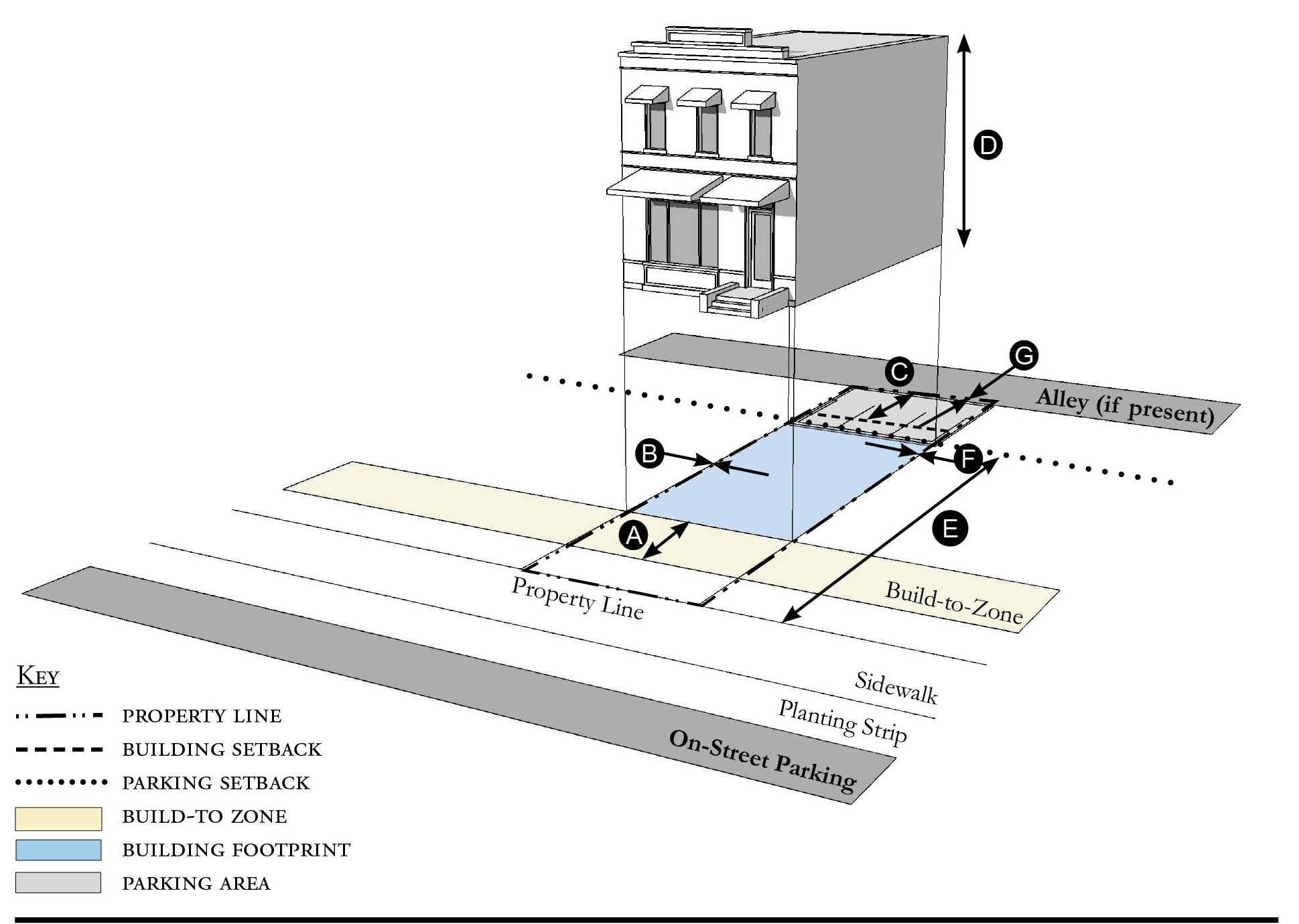 D

C

G

Alley (if present)

B

F

A

E

Property Line

Build-to-Zone

Sidewalk

Planting Strip

On-Street Parking

KEY

PROPERTY LINE

BUILDING SETBACK

PARKING SETBACK

BUILD-TO ZONE

BUILDING FOOTPRINT

PARKING AREA