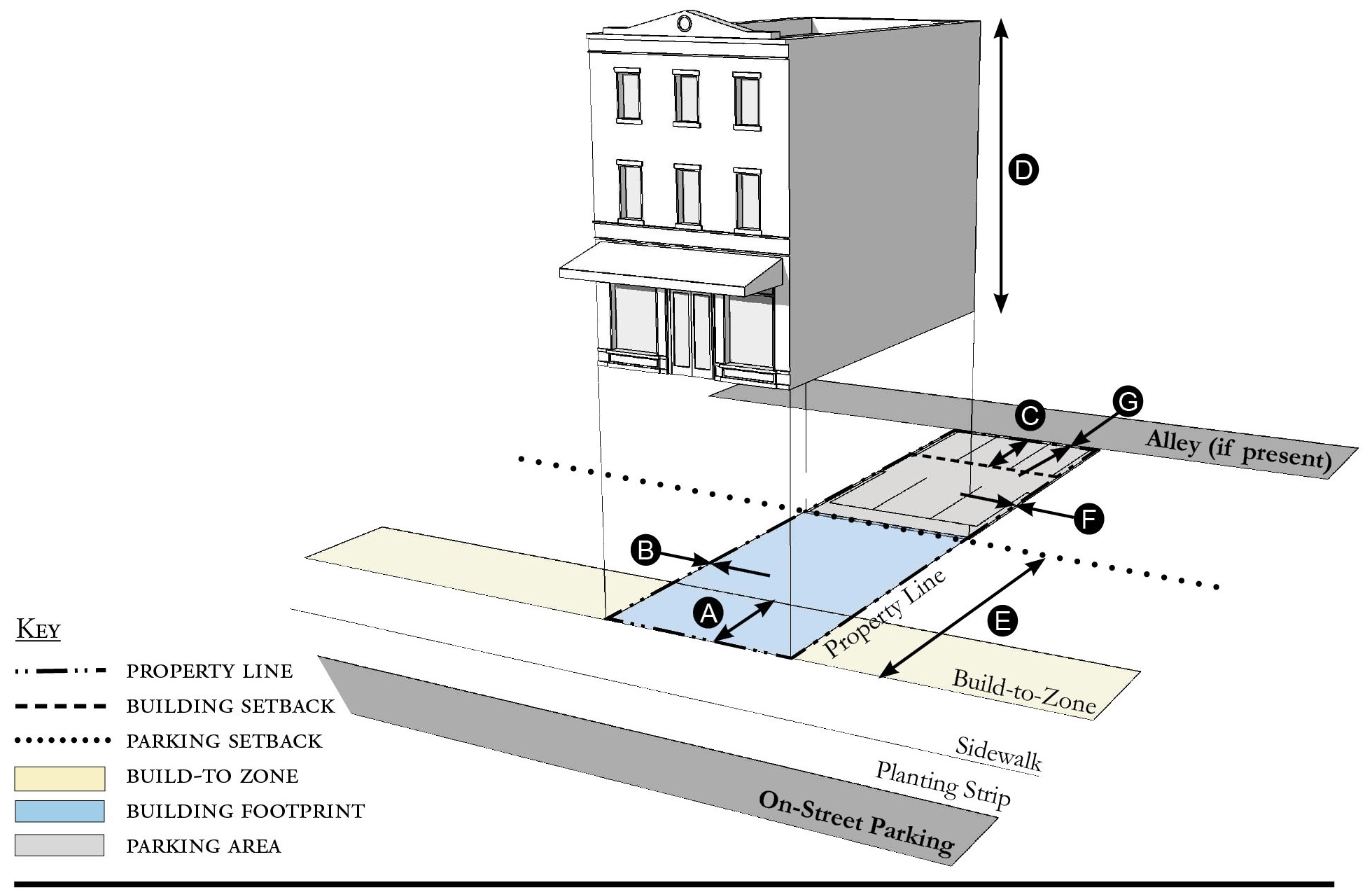 D

C

G

Alley (if present)

F

B

A

Property Line

E

Build-to-Zone

Sidewalk

Planting Strip

On-Street Parking

KEY

PROPERTY LINE

BUILDING SETBACK

PARKING SETBACK

BUILD-TO ZONE

BUILDING FOOTPRINT

PARKING AREA