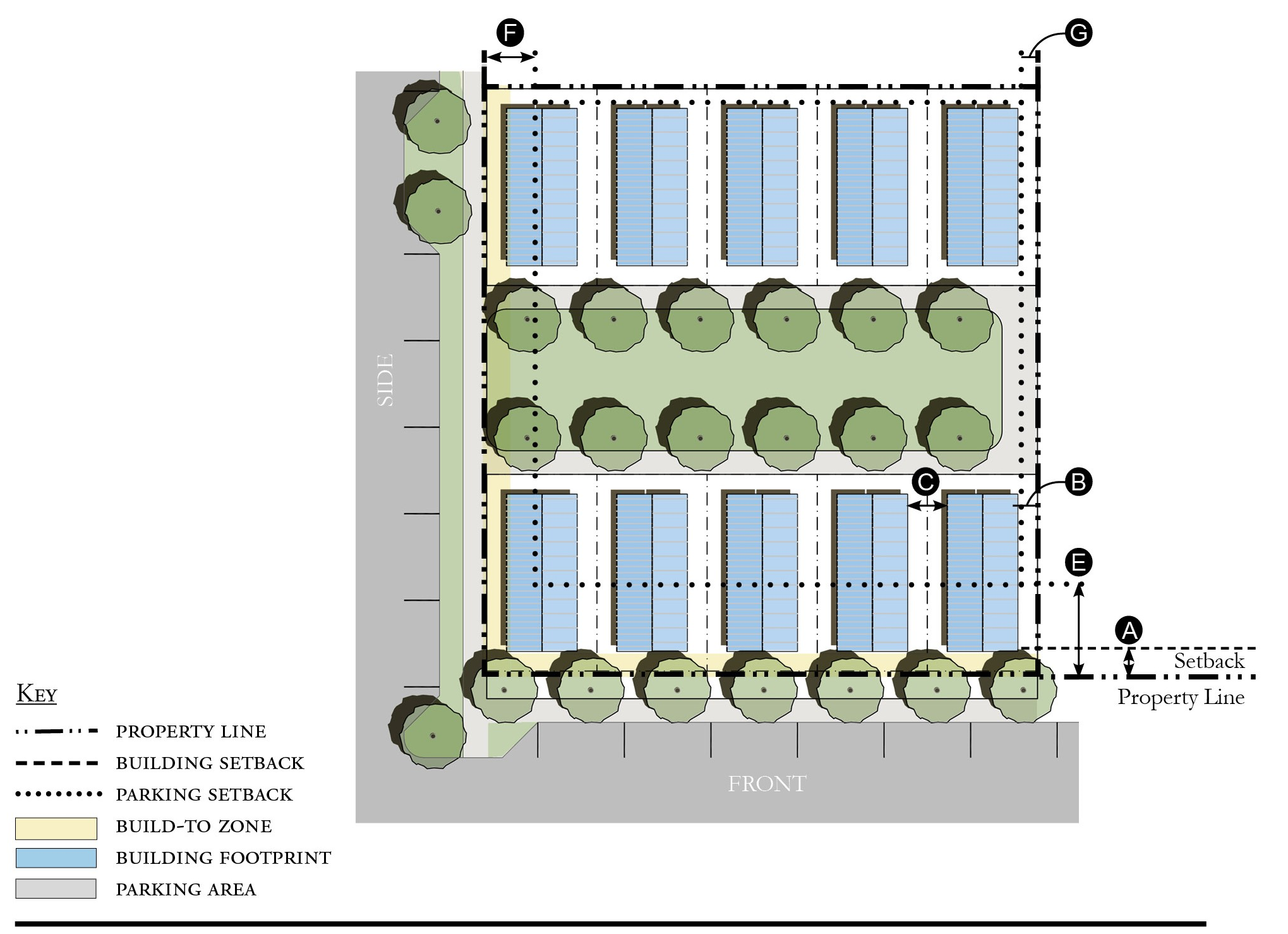 F

G

SIDE

C

B

E

A

Setback

Property Line

FRONT

KEY

PROPERTY LINE

BUILDING SETBACK

PARKING SETBACK

BUILD-TO ZONE

BUILDING FOOTPRINT

PARKING AREA