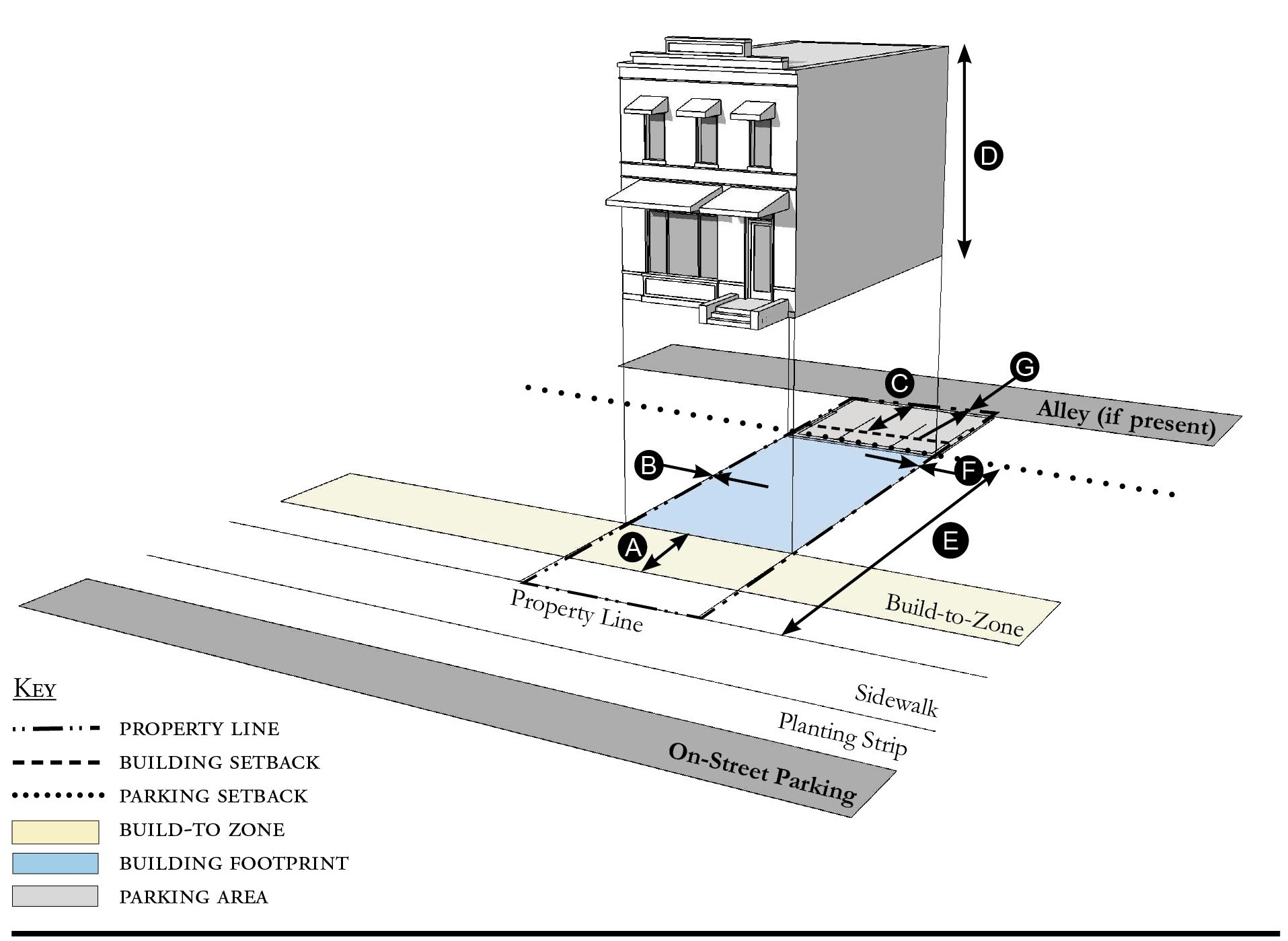 D

C

G

Alley (if present)

B

F

A

E

Property Line

Build-to-Zone

Sidewalk

Planting Strip

On-Street Parking

KEY

PROPERTY LINE

BUILDING SETBACK

PARKING SETBACK

BUILD-TO ZONE

BUILDING FOOTPRINT

PARKING AREA