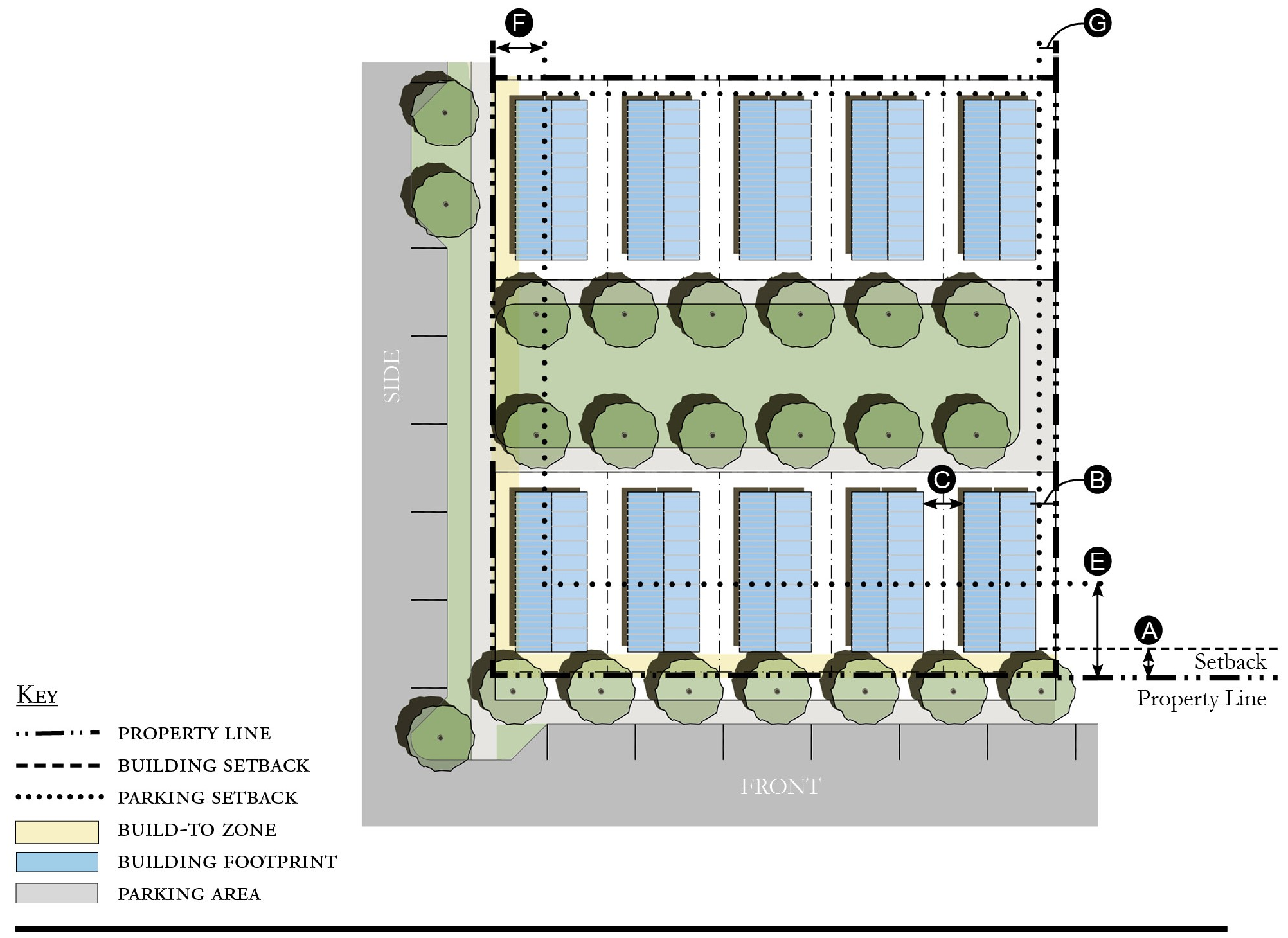 F
G
SIDE
C
B
E
A
Setback
Property Line
FRONT
KEY
PROPERTY LINE
BUILDING SETBACK
PARKING SETBACK
BUILD-TO ZONE
BUILDING FOOTPRINT
PARKING AREA