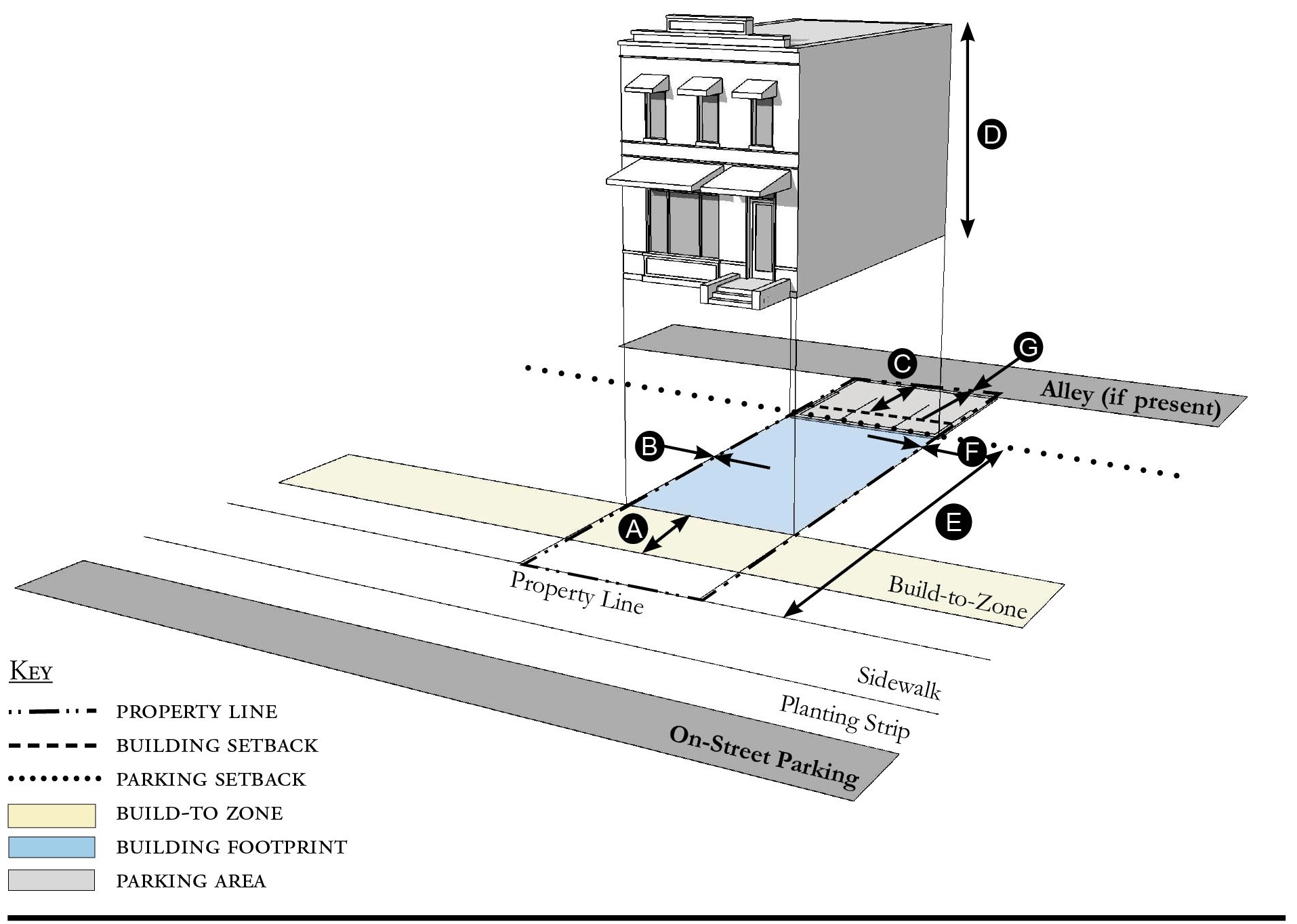 D

C

G

Alley (if present)

B

F

A

E

Property Line

Build-to-Zone

Sidewalk

Planting Strip

On-Street Parking

KEY

PROPERTY LINE

BUILDING SETBACK

PARKING SETBACK

BUILD-TO ZONE

BUILDING FOOTPRINT

PARKING AREA