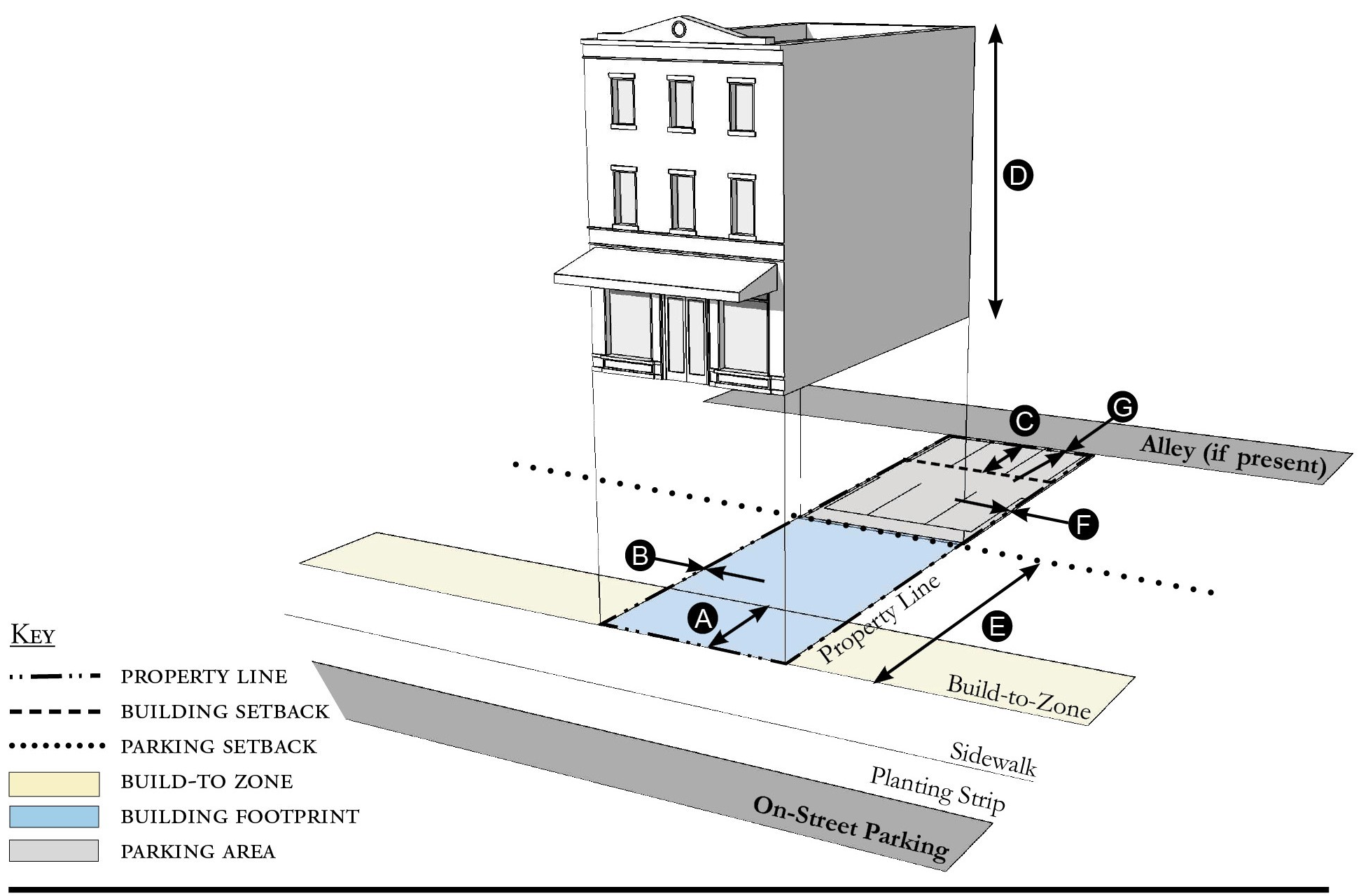 D

C
G
Alley (if present)

F
B
A
Property Line
E
Build-to-Zone
Sidewalk
Planting Strip
On-Street Parking

KEY
PROPERTY LINE
BUILDING SETBACK
PARKING SETBACK
BUILD-TO ZONE
BUILDING FOOTPRINT
PARKING AREA