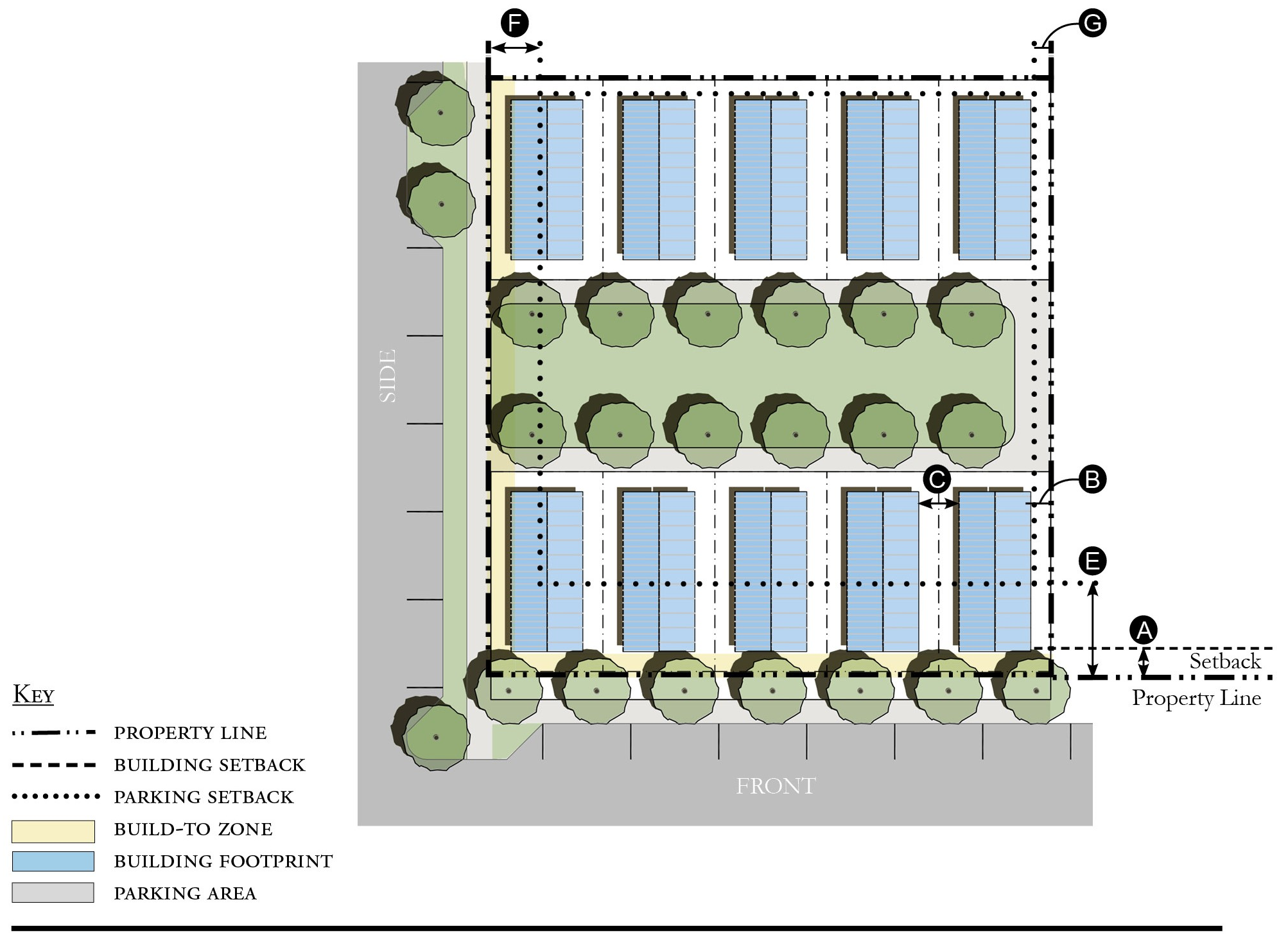 F

G

SIDE

C

B

E

A

Setback

Property Line

FRONT

KEY

PROPERTY LINE

BUILDING SETBACK

PARKING SETBACK

BUILD-TO ZONE

BUILDING FOOTPRINT

PARKING AREA