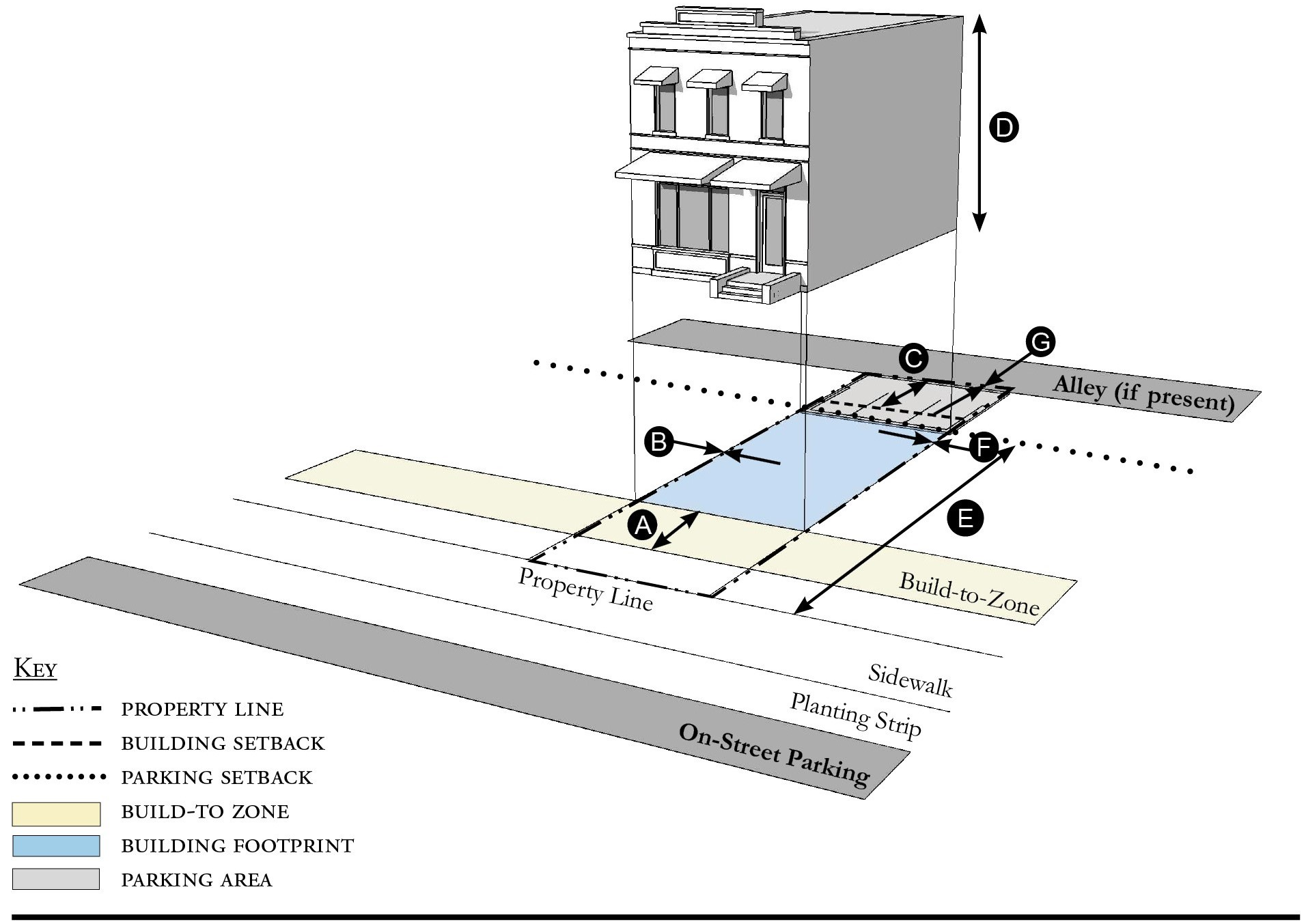 D

C

G

Alley (if present)

B

F

A

E

Property Line

Build-to-Zone

Sidewalk

Planting Strip

On-Street Parking

KEY

PROPERTY LINE

BUILDING SETBACK

PARKING SETBACK

BUILD-TO ZONE

BUILDING FOOTPRINT

PARKING AREA