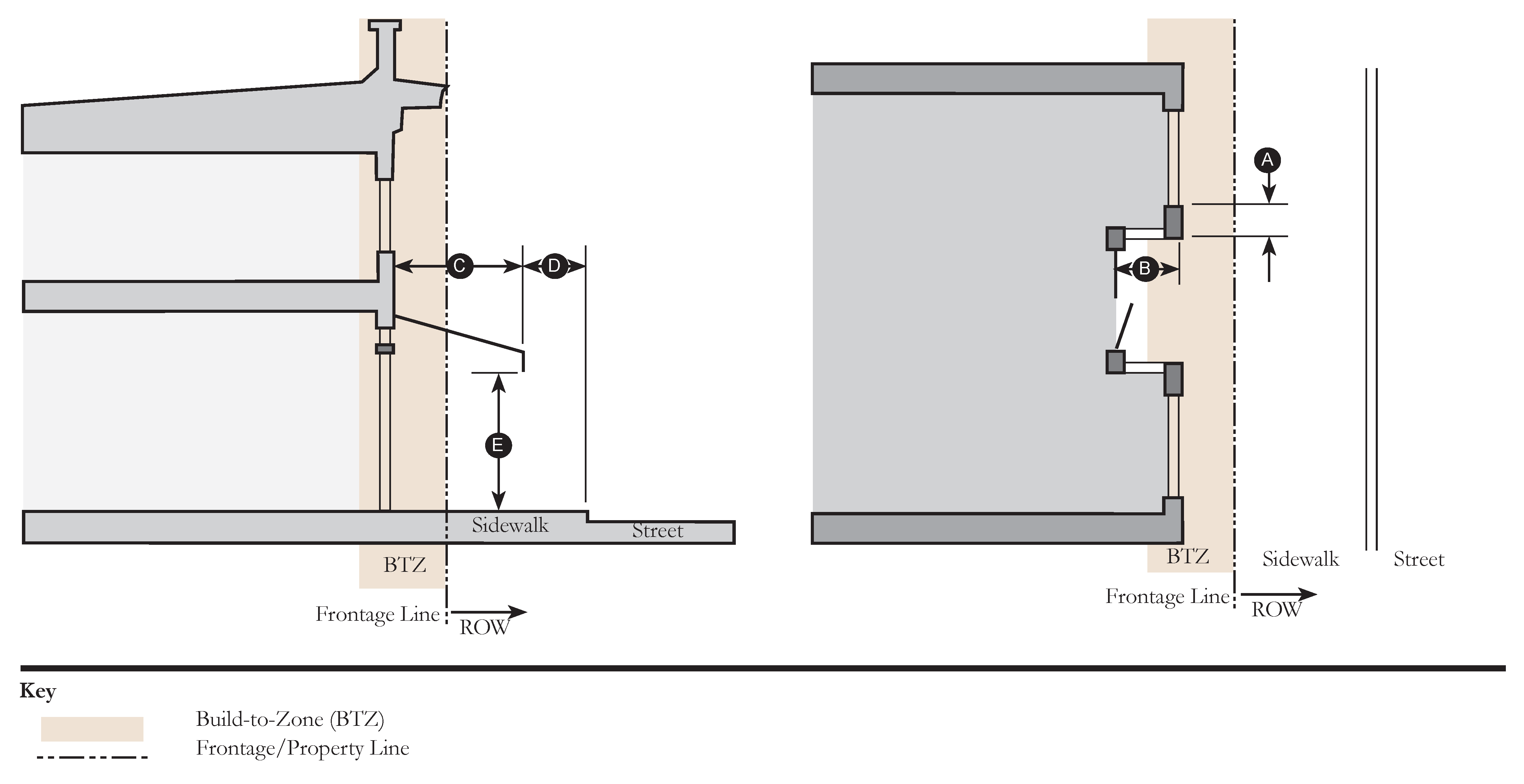 C
D
E
Sidewalk
Street
BTZ
Frontage Line
ROW

A
B
BTZ
Sidewalk
Street
Frontage Line
ROW

Key
Build-to-Zone (BTZ)
Frontage/Property Line