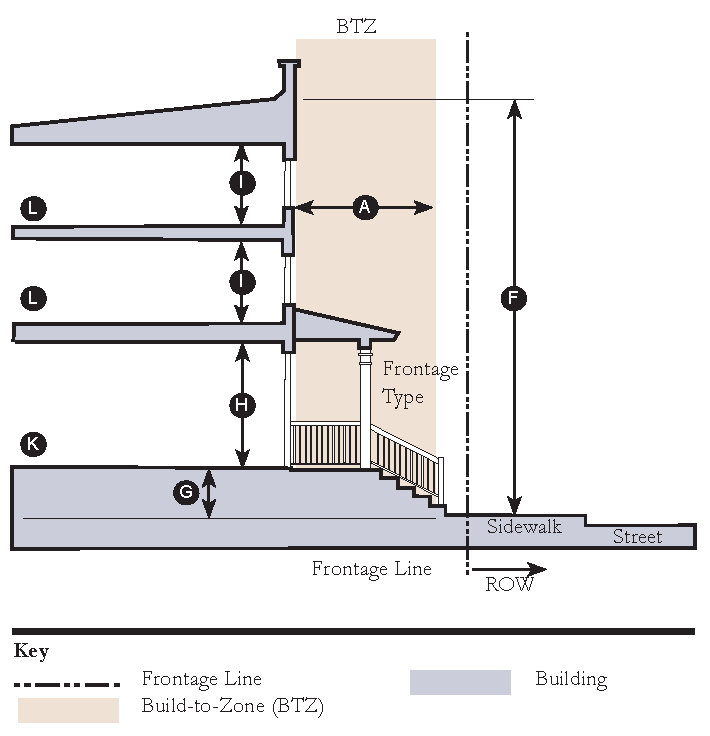 BTZ

I

L

A

I

L

F

Frontage Type

H

K

G

Sidewalk

Street

Frontage Line

ROW

Key

Frontage Line

Build-to-Zone (BTZ)

Building