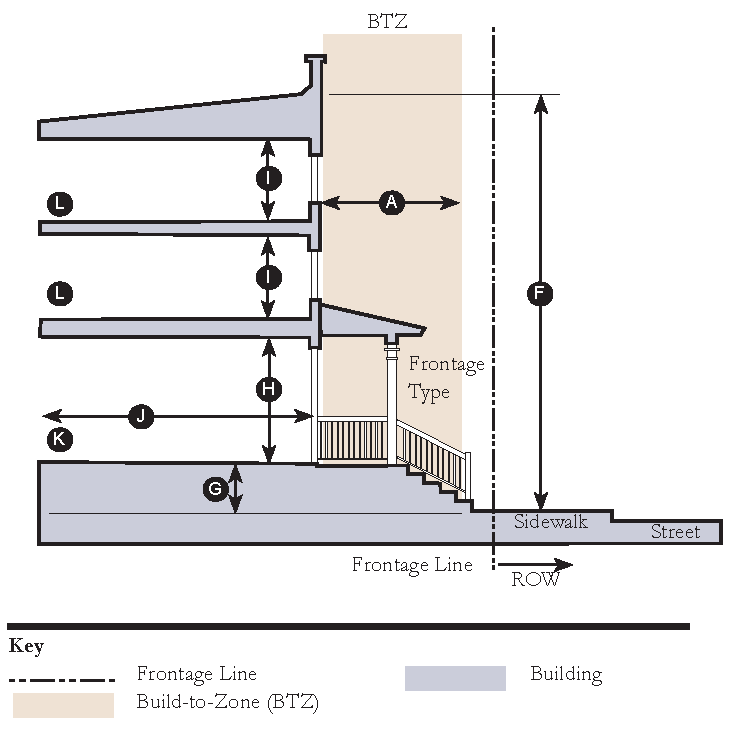 BTZ

I

L

A

I

L

F

Frontage Type

H

J

K

G

Sidewalk

Street

Frontage Line

ROW

Key

Frontage Line

Build-to-Zone (BTZ)

Building