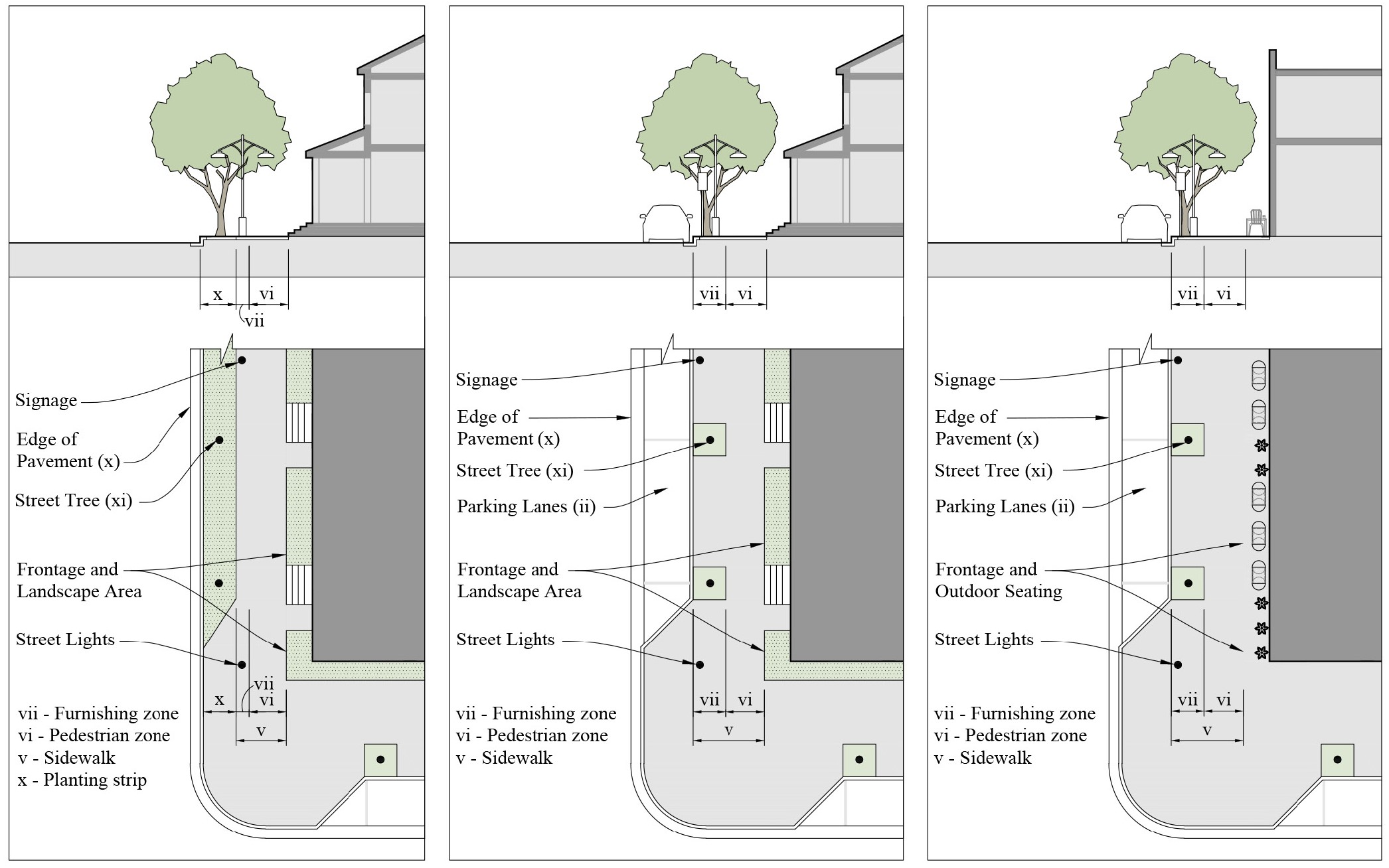 x
vi
vii

Signage
Edge of Pavement (x)
Street Tree (xi)
Frontage and Landscape Area
Street Lights

x
vii
vi
v

vii - Furnishing zone
vi - Pedestrian zone
v - Sidewalk
x - Planting strip

vii
vi

Signage
Edge of Pavement (x)
Street Tree (xi)
Parking Lanes (ii)
Frontage and Landscape Area
Street Lights

vii
vi
v

vii - Furnishing zone
vi - Pedestrian zone
v - Sidewalk

vii
vi

Signage
Edge of Pavement (x)
Street Tree (xi)
Parking Lanes (ii)
Frontage and Outdoor Seating
Street Lights

vii
vi
v

vii - Furnishing zone
vi - Pedestrian zone
v - Sidewalk