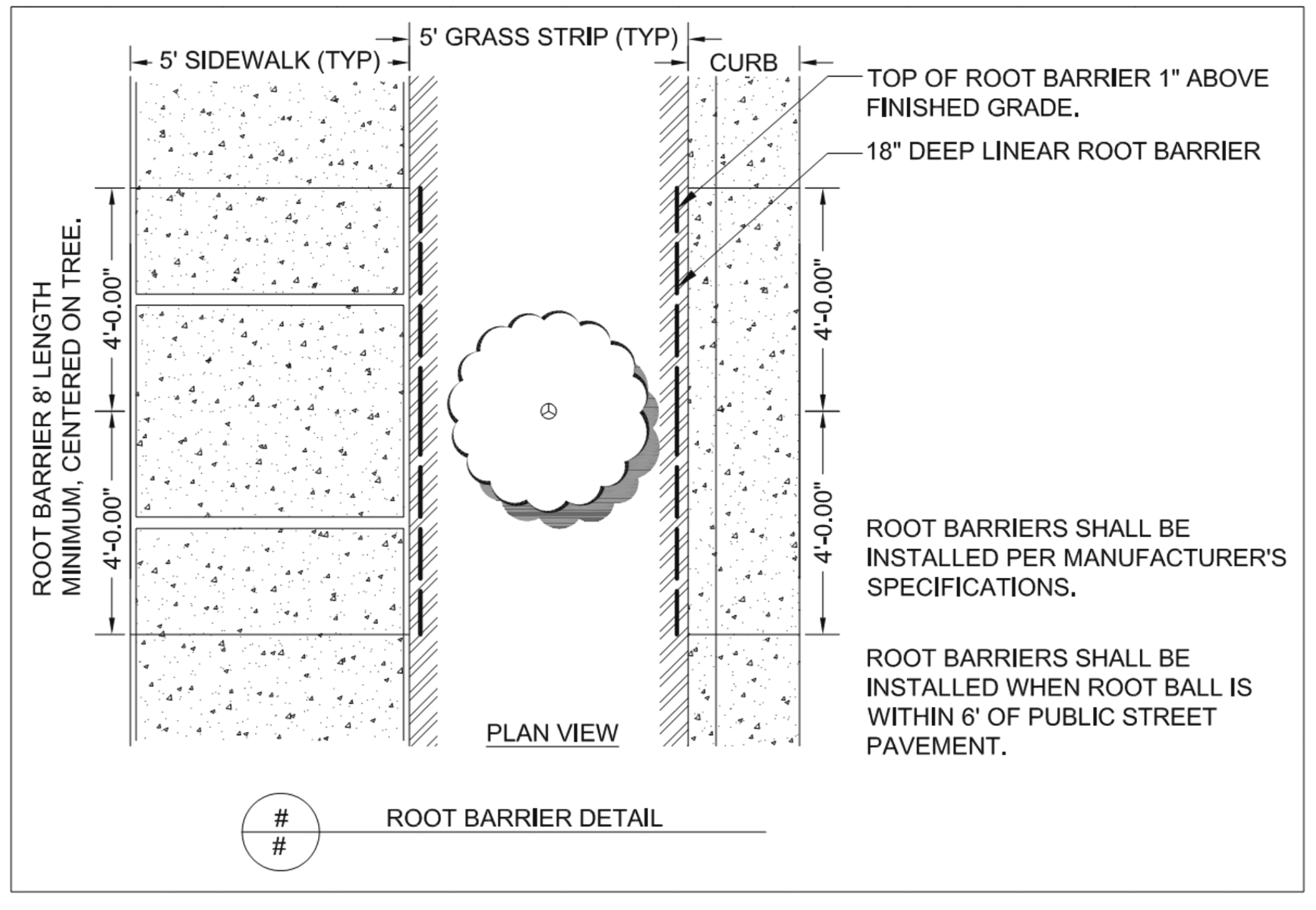 5' SIDEWALK (TYP)

5' GRASS STRIP (TYP)

CURB

TOP OF ROOT BARRIER 1" ABOVE FINISHED GRADE.

18" DEEP LINEAR ROOT BARRIER

ROOT BARRIER 8' LENGTH MINIMUM, CENTERED ON TREE.

4'-0.00"

4'-0.00"

4'-0.00"

4'-0.00"

ROOT BARRIERS SHALL BE INSTALLED PER MANUFACTURER'S SPECIFICATIONS.

ROOT BARRIERS SHALL BE INSTALLED WHEN ROOT BALL IS WITHIN 6' OF PUBLIC STREET PAVEMENT.

PLAN VIEW

#

#

ROOT BARRIER DETAIL