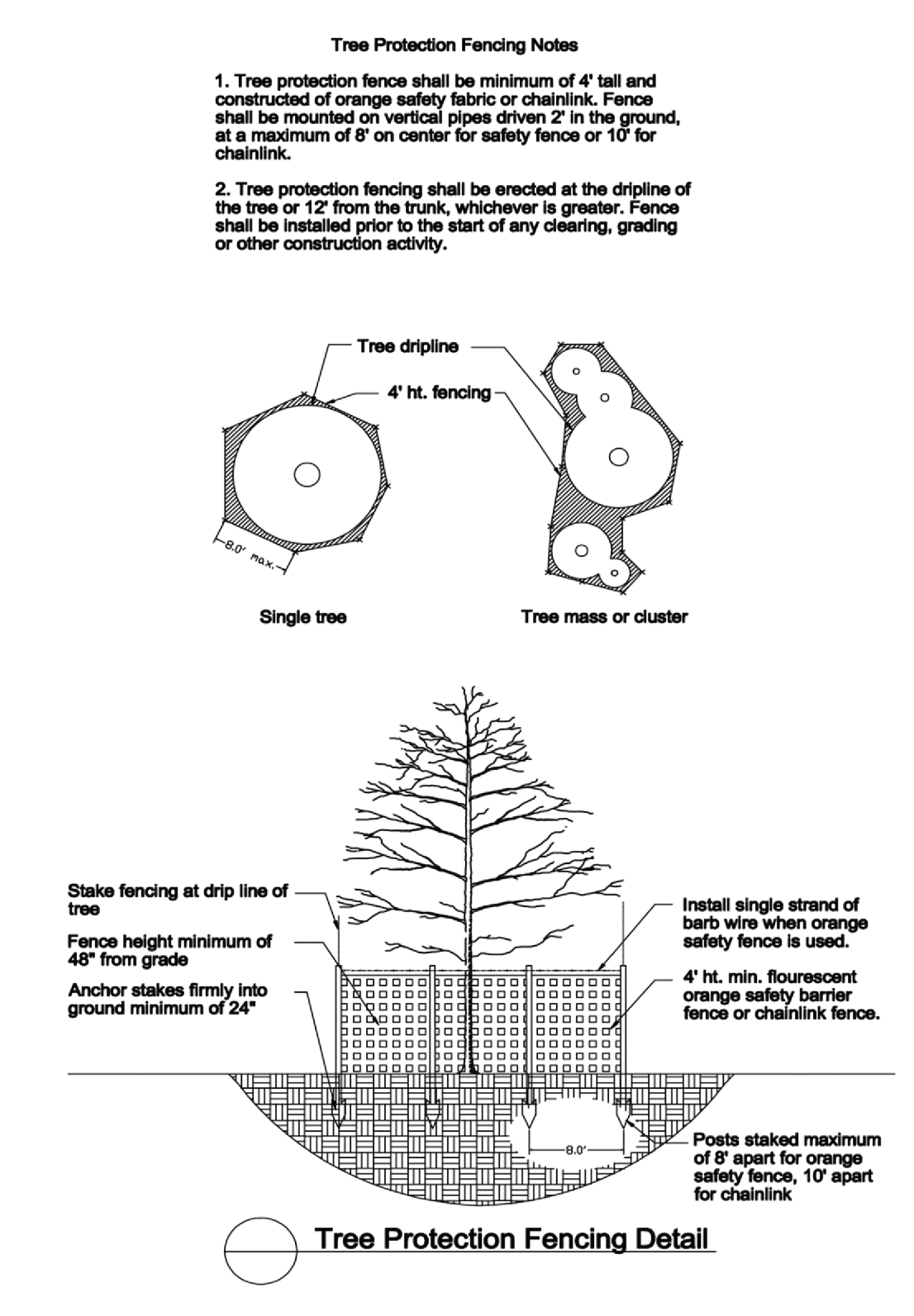 Tree Protection Fencing Notes

1. Tree protection fence shall be minimum of 4' tall and constructed of orange safety fabric or chainlink. Fence shall be mounted on vertical pipes driven 2' in the ground, at a maximum of 8' on center for safety fence or 10' for chainlink.

2. Tree protection fencing shall be erected at the dripline of the tree or 12' from the trunk, whichever is greater. Fence shall be installed prior to the start of any clearing, grading or other construction activity.

Tree dripline

4' ht. fencing

8.0' max.

Single tree

Tree mass or cluster

Stake fencing at drip line of tree

Fence height minimum of 48" from grade

Anchor stakes firmly into ground minimum of 24"

Install single strand of barb wire when orange safety fence is used.

4' ht. min. flourescent orange safety barrier fence or chainlink fence.

8.0'

Posts staked maximum of 8' apart for orange safety fence, 10' apart for chainlink

Tree Protection Fencing Detail