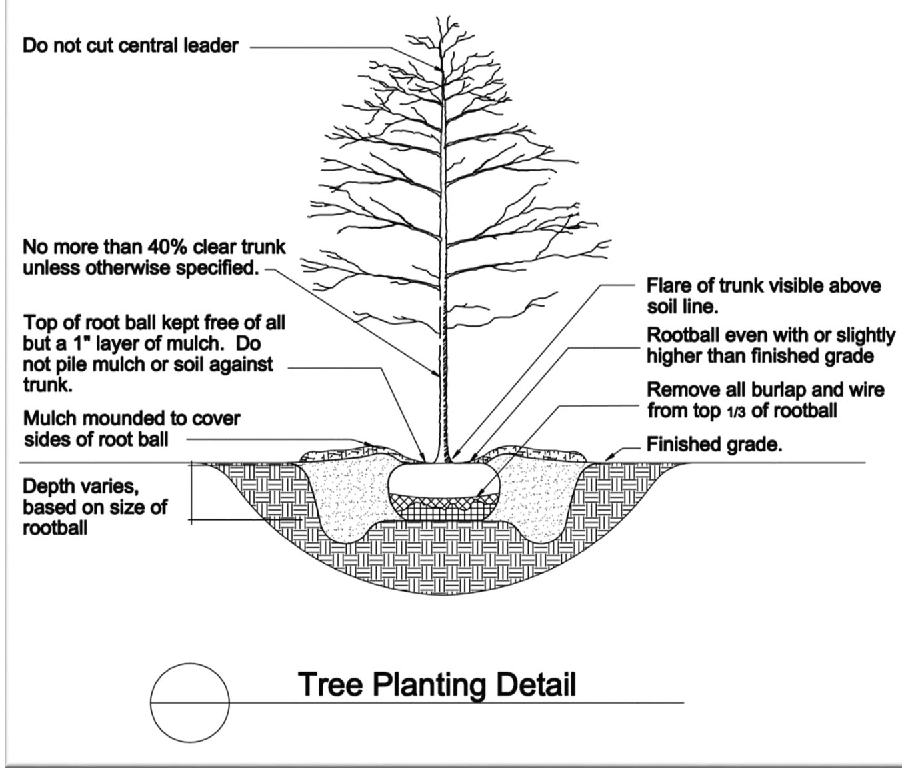 Do not cut central leader

No more than 40% clear trunk unless otherwise specified.

Top of root ball kept free of all but a 1" layer of mulch. Do not pile mulch or soil against trunk.

Mulch mounded to cover sides of root ball

Depth varies, based on size of rootball

Flare of trunk visible above soil line.

Rootball even with or slightly higher than finished grade

Remove all burlap and wire from top 1/3 of rootball

Finished grade.

Tree Planting Detail