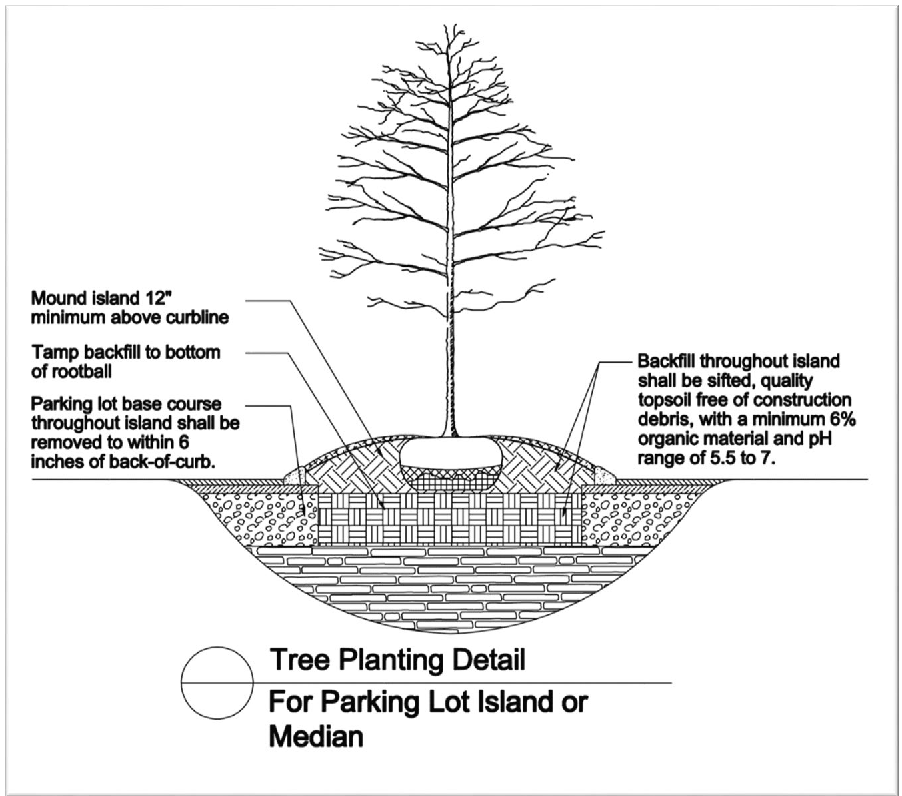 Mound island 12" minimum above curbline

Tamp backfill to bottom of rootball

Parking lot base course throughout island shall be removed to within 6 inches of back-of-curb.

Backfill throughout island shall be sifted, quality topsoil free of construction debris, with a minimum 6% organic material and pH range of 5.5 to 7.

Tree Planting Detail

For Parking Lot Island or Median