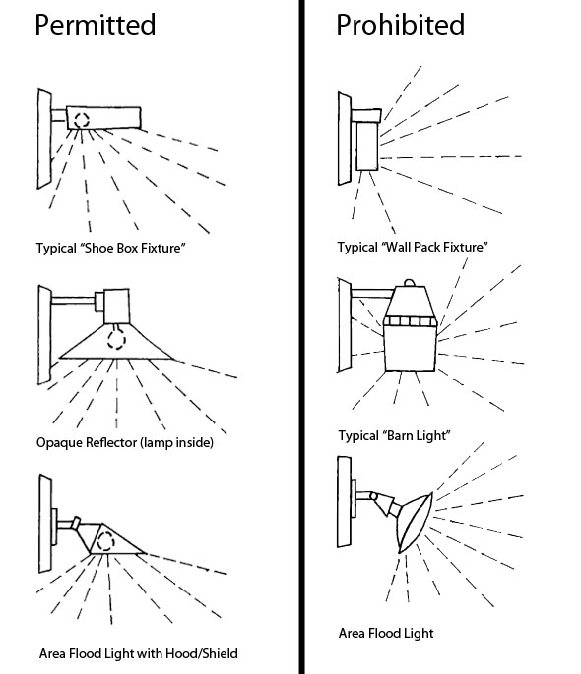 Permitted

Typical "Shoe Box Fixture"

Opaque Reflector (lamp inside)

Area Flood Light with Hood/Shield

Prohibited

Typical "Wall Pack Fixture"

Typical "Barn Light"

Area Flood Light