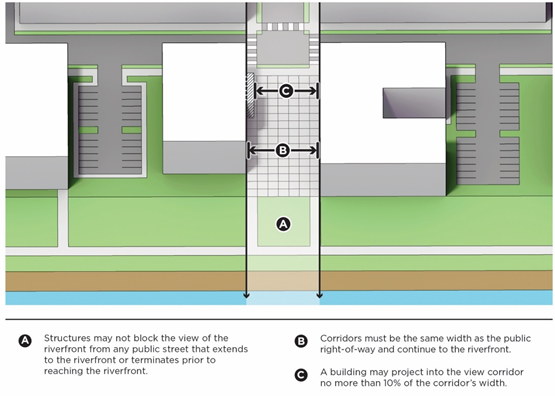 C

B

A

A Structures may not block the view of the riverfront from any public street that extends to the riverfront or terminates prior to reaching the riverfront.

B Corridors must be the same width as the public right-of-way and continue to the riverfront.

C A building may project into the view corridor no more than 10% of the corridor's width.