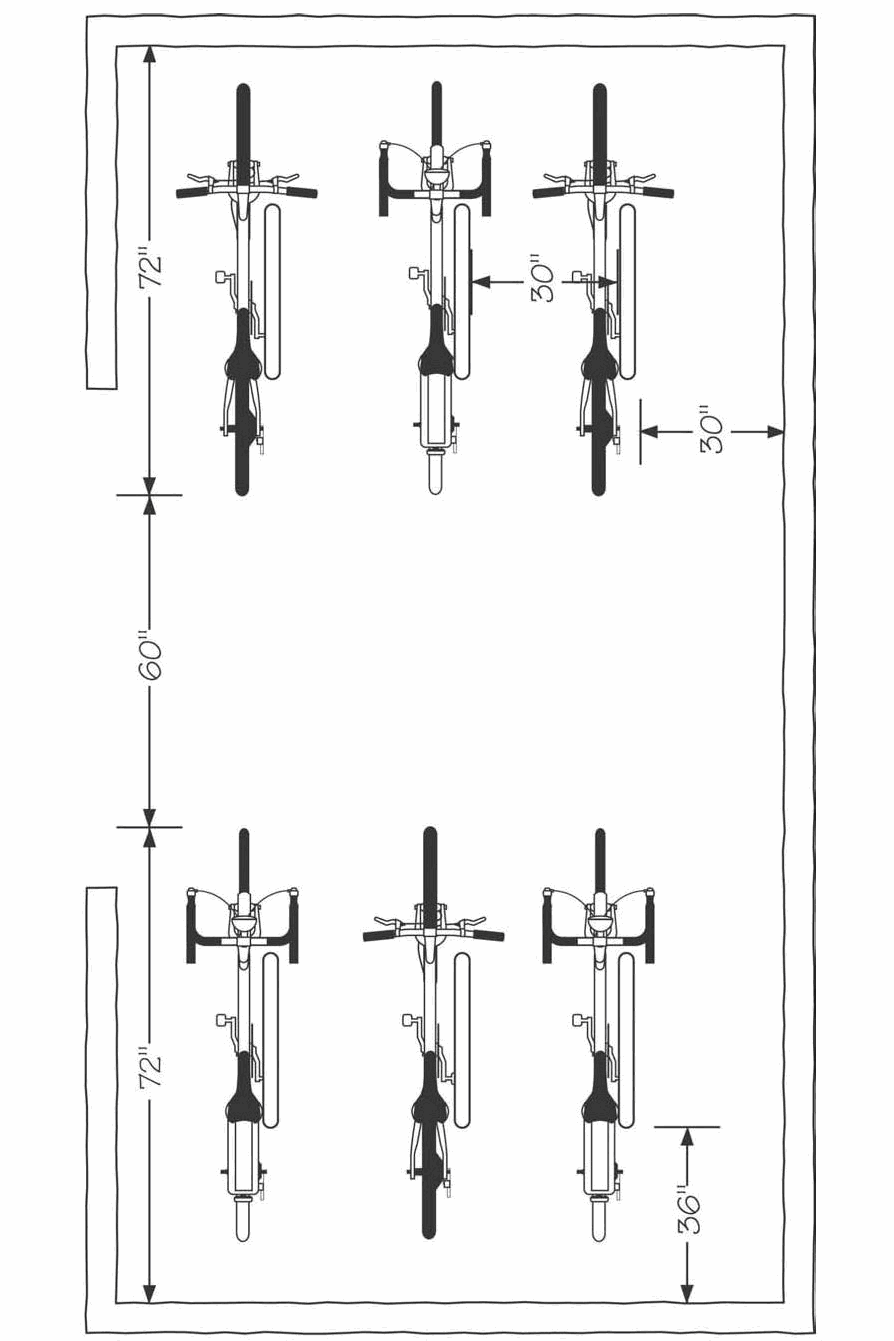 72"
30"
30"
60"
72"
36"