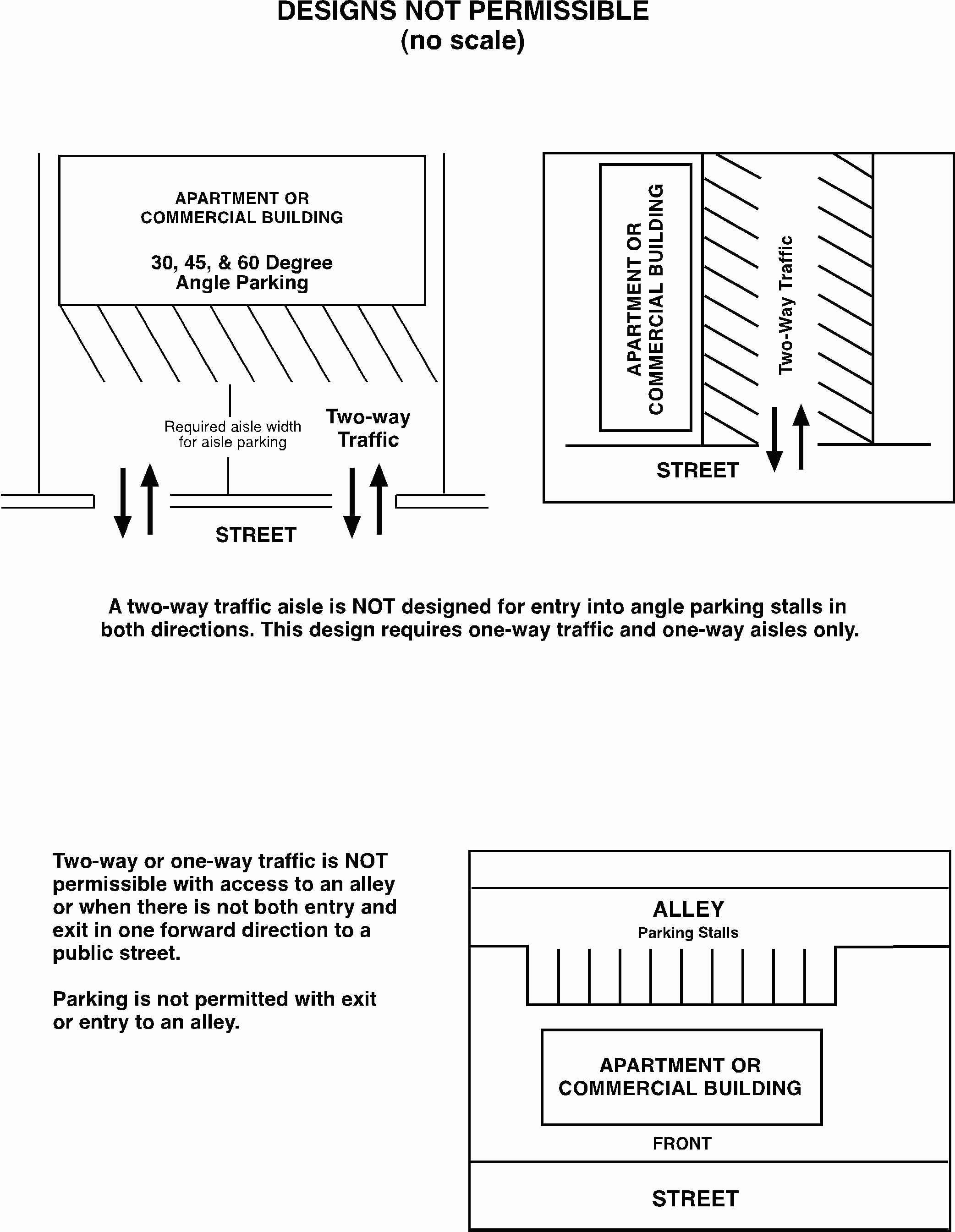 DESIGNS NOT PERMISSIBLE
(no scale)

APARTMENT OR COMMERCIAL BUILDING

30, 45, & 60 Degree Angle Parking

Required aisle width for aisle parking

Two-way Traffic

STREET

APARTMENT OR COMMERCIAL BUILDING

Two-Way Traffic

STREET

A two-way traffic aisle is NOT designed for entry into angle parking stalls in both directions. This design requires one-way traffic and one-way aisles only.

Two-way or one-way traffic is NOT permissible with access to an alley or when there is not both entry and exit in one forward direction to a public street.

Parking is not permitted with exit or entry to an alley.

ALLEY
Parking Stalls

APARTMENT OR COMMERCIAL BUILDING

FRONT

STREET