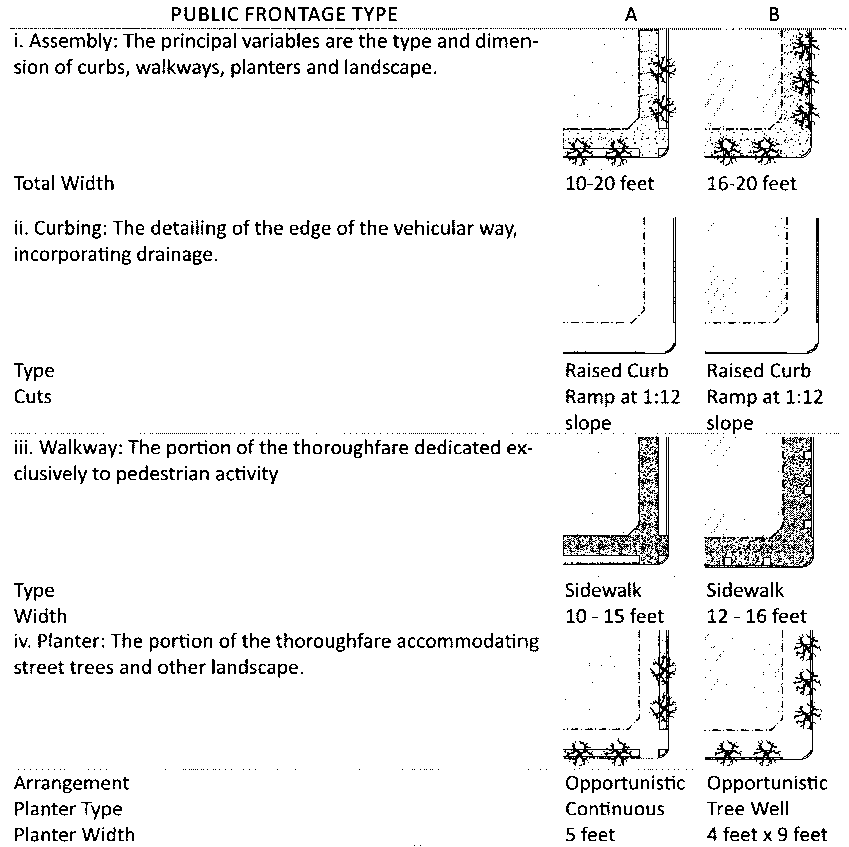 | PUBLIC FRONTAGE TYPE | A | B |
|---|---|---|
| i. Assembly: The principal variables are the type and dimension of curbs, walkways, planters and landscape. | | |
| Total Width | 10-20 feet | 16-20 feet |
| ii. Curbing: The detailing of the edge of the vehicular way, incorporating drainage. | | |
| Type | Raised Curb | Raised Curb |
| Cuts | Ramp at 1:12 slope | Ramp at 1:12 slope |
| iii. Walkway: The portion of the thoroughfare dedicated exclusively to pedestrian activity | | |
| Type | Sidewalk | Sidewalk |
| Width | 10 - 15 feet | 12 - 16 feet |
| iv. Planter: The portion of the thoroughfare accommodating street trees and other landscape. | | |
| Arrangement | Opportunistic | Opportunistic |
| Planter Type | Continuous | Tree Well |
| Planter Width | 5 feet | 4 feet x 9 feet |