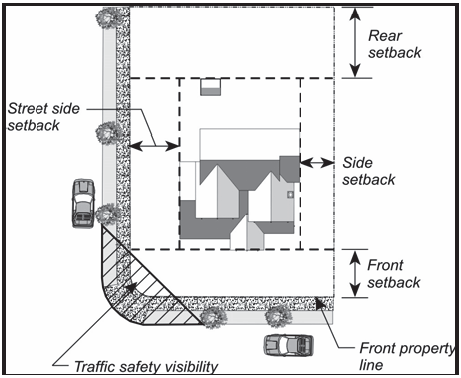 Rear setback

Street side setback

Side setback

Front setback

Front property line

Traffic safety visibility