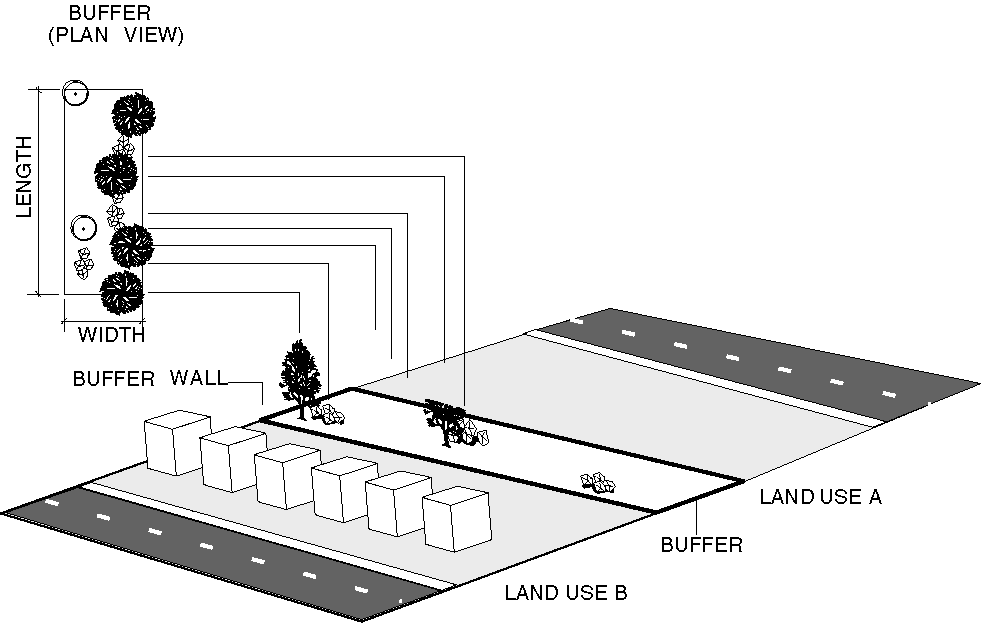 BUFFER
(PLAN VIEW)

LENGTH

WIDTH

BUFFER WALL

LAND USE A

BUFFER

LAND USE B