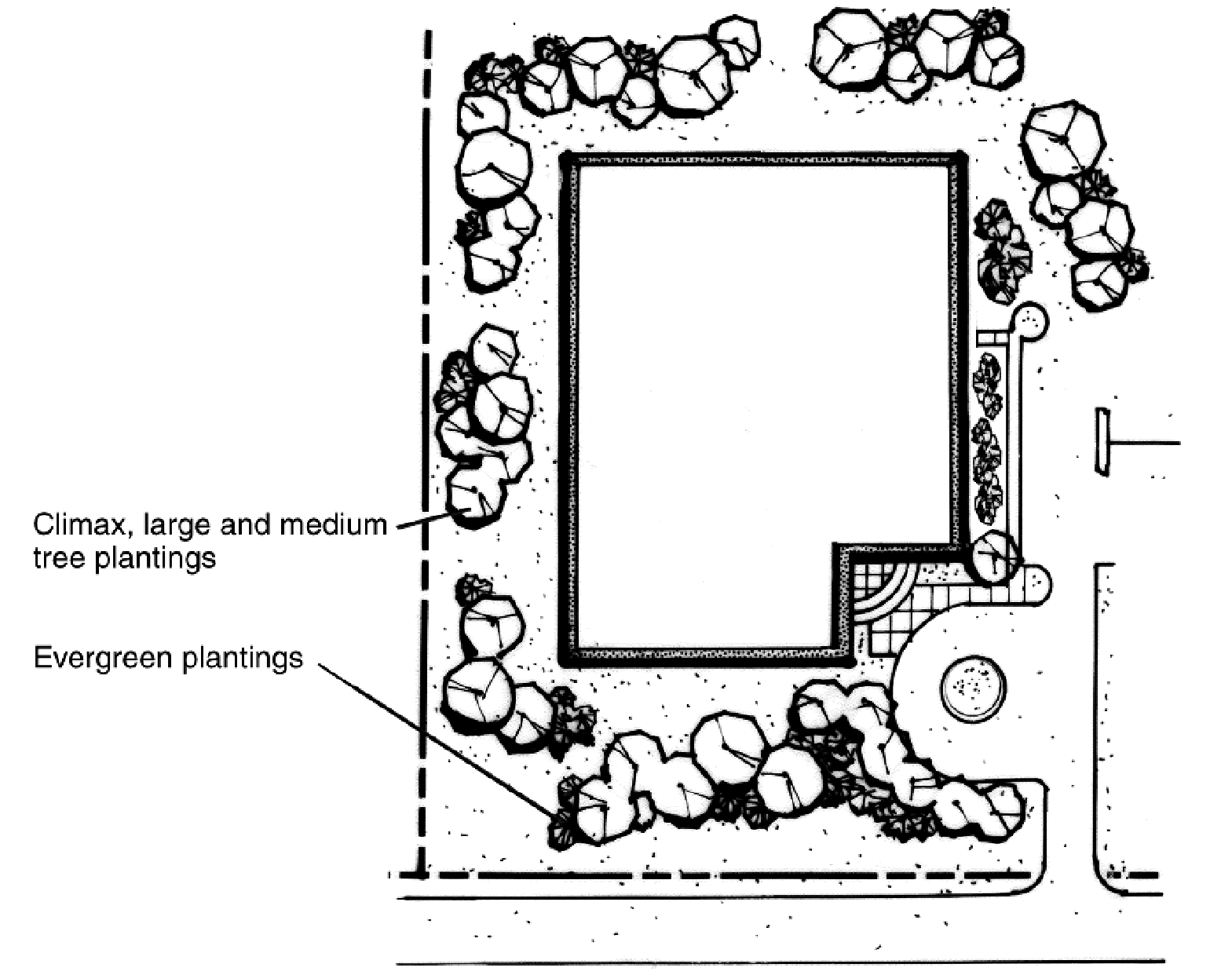 Climax, large and medium tree plantings

Evergreen plantings