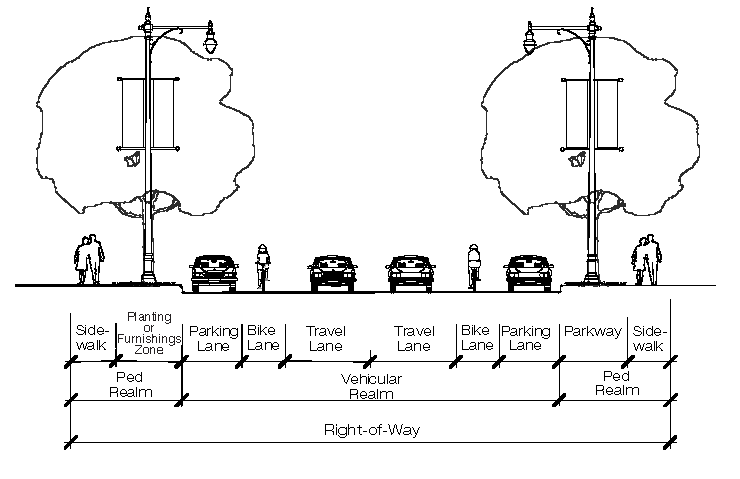 Side-walk

Planting or Furnishings Zone

Parking Lane

Bike Lane

Travel Lane

Travel Lane

Bike Lane

Parking Lane

Parkway

Side-walk

Ped Realm

Vehicular Realm

Ped Realm

Right-of-Way