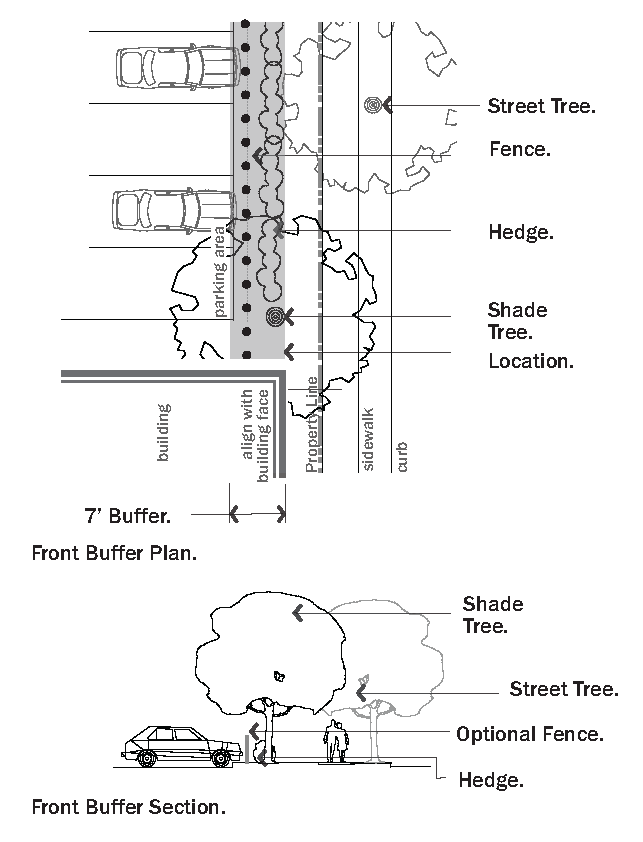 Street Tree.

Fence.

Hedge.

Shade Tree.

Location.

parking area

building

align with building face

Property Line

sidewalk

curb

7' Buffer.

Front Buffer Plan.

Shade Tree.

Street Tree.

Optional Fence.

Hedge.

Front Buffer Section.