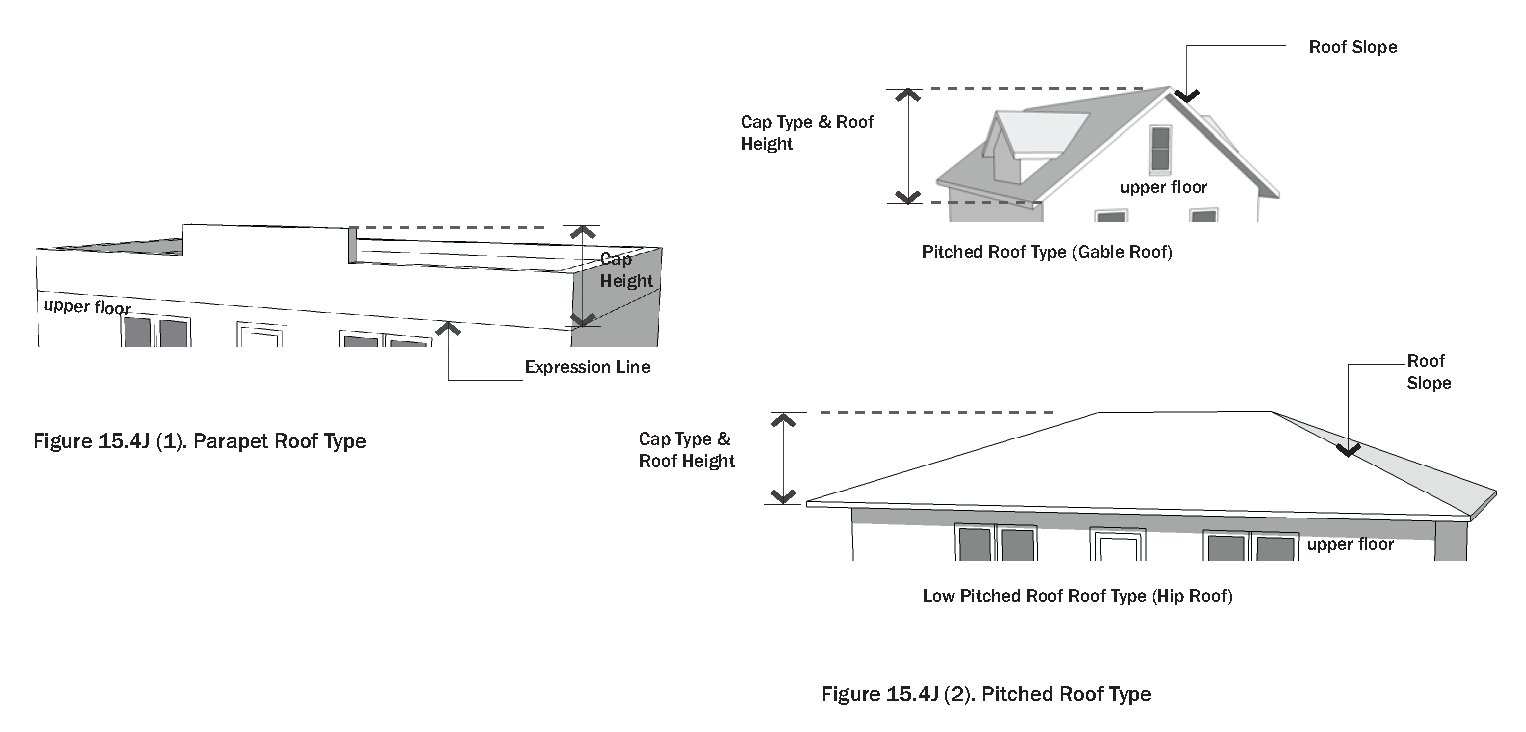 Cap Height

upper floor

Expression Line

Figure 15.4J (1). Parapet Roof Type

Roof Slope

Cap Type & Roof Height

upper floor

Pitched Roof Type (Gable Roof)

Roof Slope

Cap Type & Roof Height

upper floor

Low Pitched Roof Roof Type (Hip Roof)

Figure 15.4J (2). Pitched Roof Type