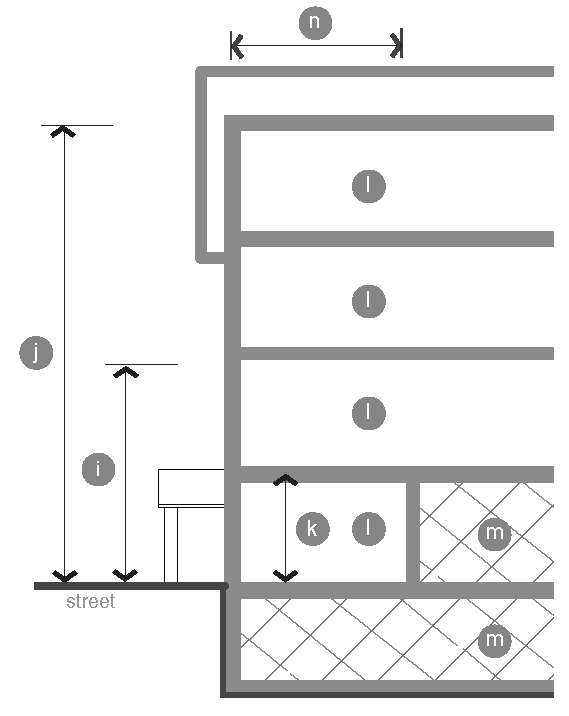 n
l
l
j
l
i
k
l
m
street
m