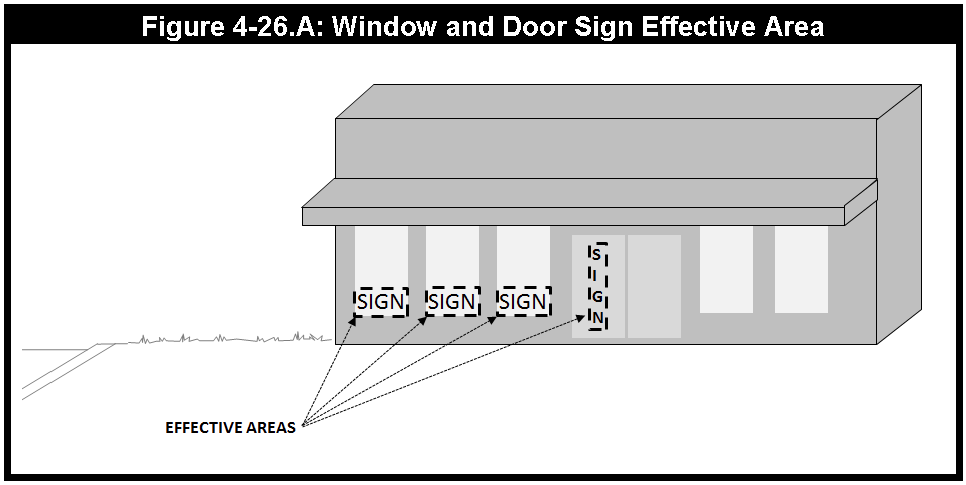 Figure 4-26.A: Window and Door Sign Effective Area

SIGN SIGN SIGN

S
I
G
N

EFFECTIVE AREAS