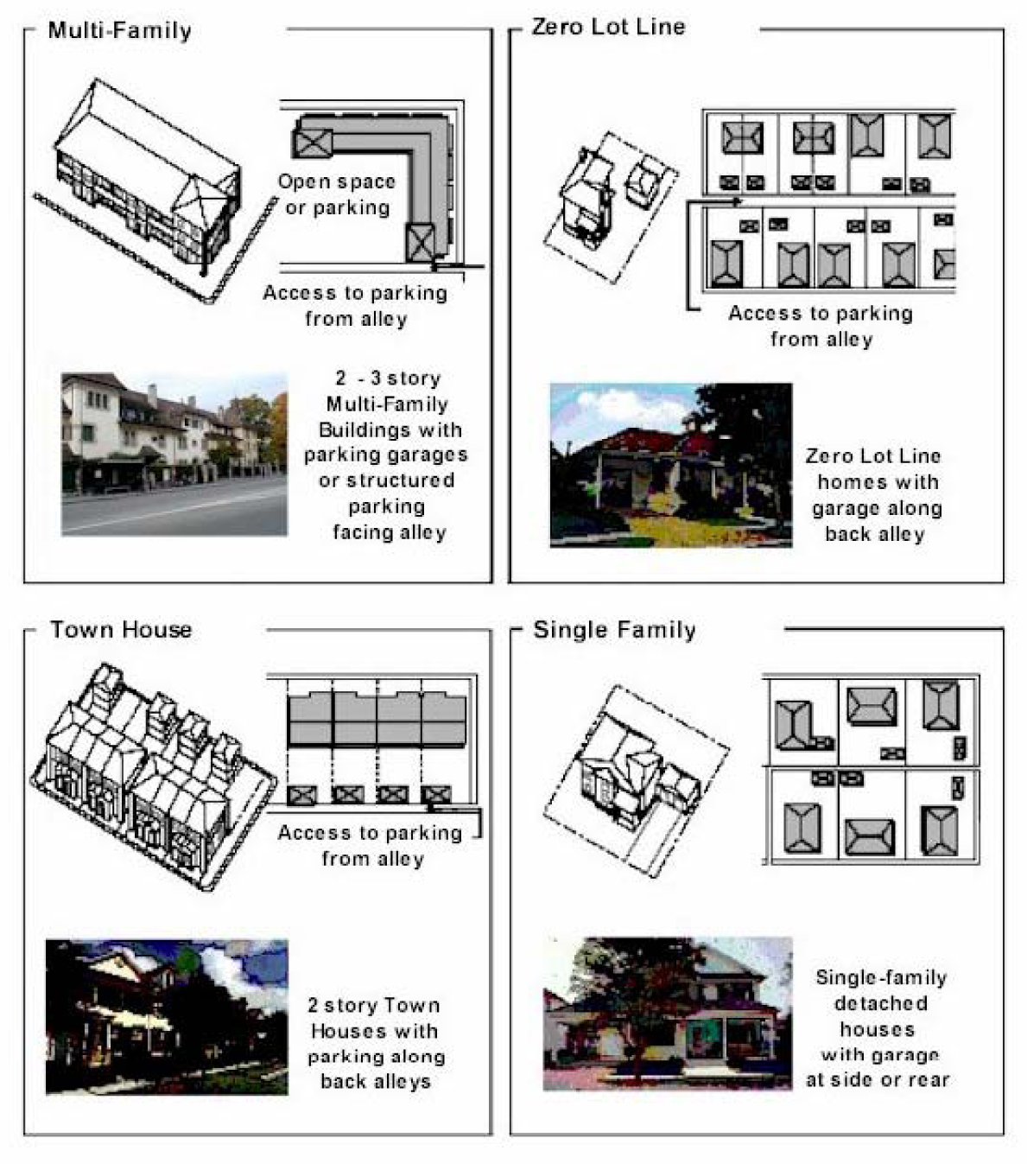 Multi-Family

Open space or parking

Access to parking from alley

2 - 3 story Multi-Family Buildings with parking garages or structured parking facing alley

Zero Lot Line

Access to parking from alley

Zero Lot Line homes with garage along back alley

Town House

Access to parking from alley

2 story Town Houses with parking along back alleys

Single Family

Single-family detached houses with garage at side or rear