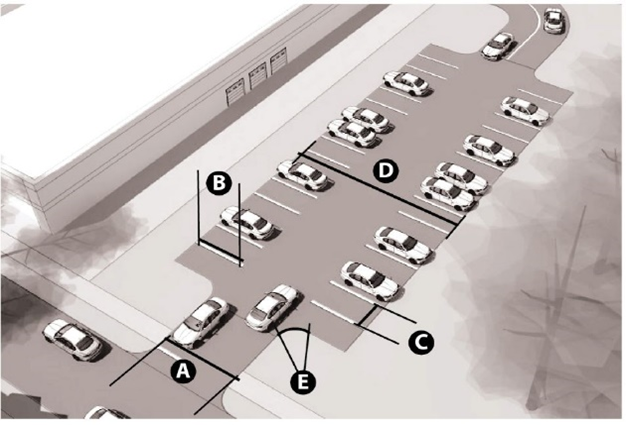 B
D
C
A
E