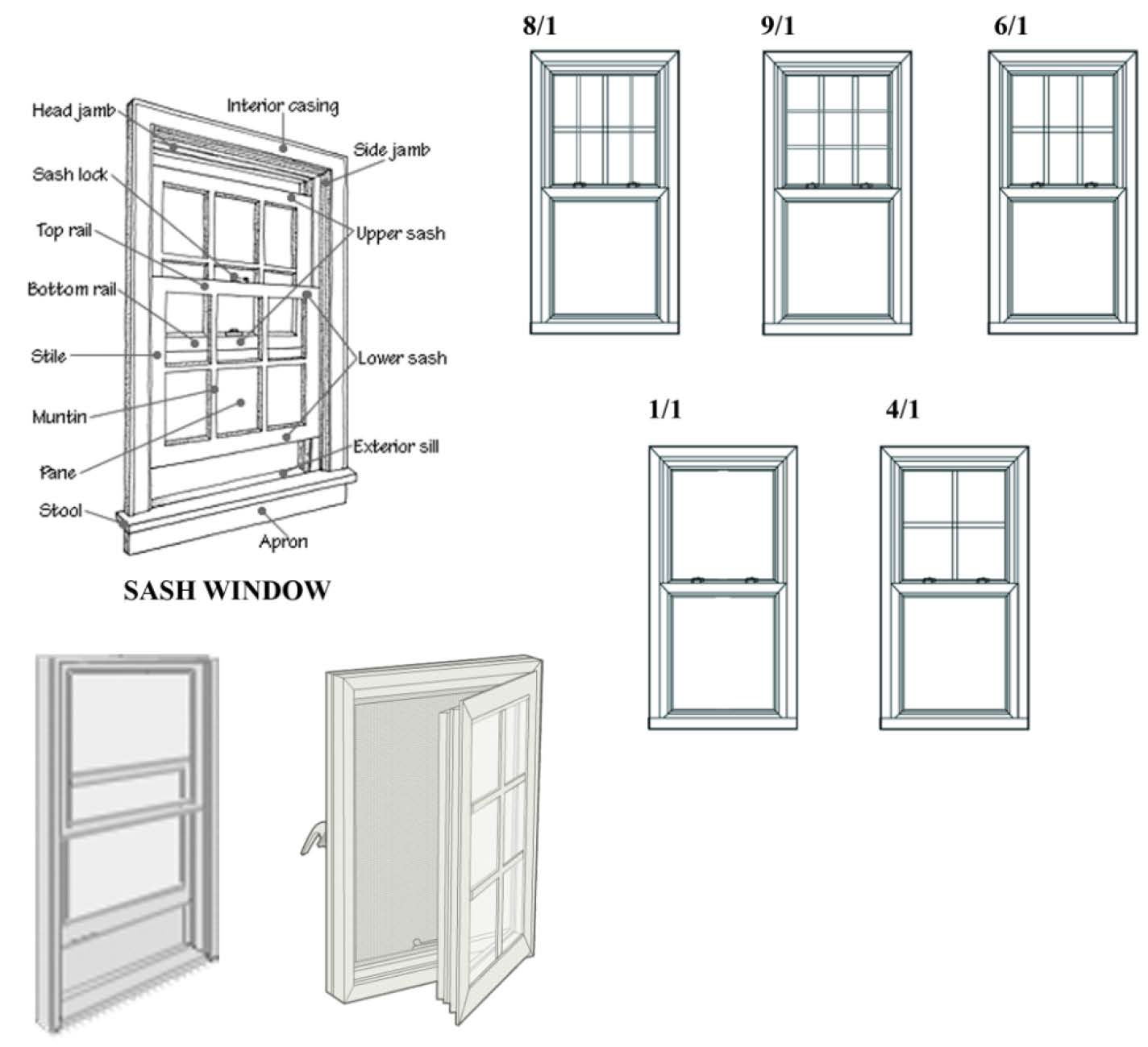 Head jamb
Interior casing
Side jamb
Sash lock
Top rail
Upper sash
Bottom rail
Stile
Lower sash
Muntin
Exterior sill
Pane
Stool
Apron

SASH WINDOW

8/1

9/1

6/1

1/1

4/1