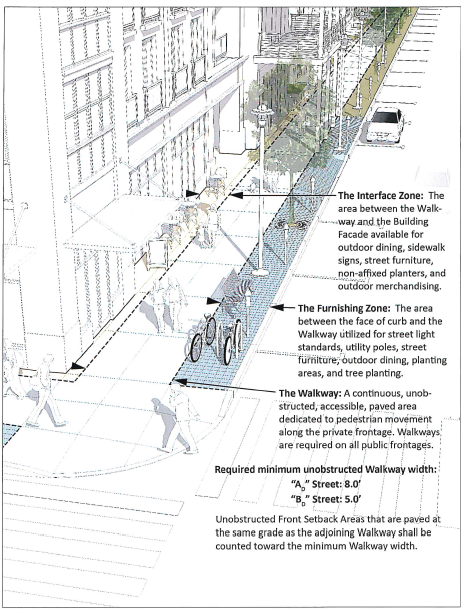 **The Interface Zone:** The area between the Walkway and the Building Facade available for outdoor dining, sidewalk signs, street furniture, non-affixed planters, and outdoor merchandising.

**The Furnishing Zone:** The area between the face of curb and the Walkway utilized for street light standards, utility poles, street furniture, outdoor dining, planting areas, and tree planting.

**The Walkway:** A continuous, unobstructed, accessible, paved area dedicated to pedestrian movement along the private frontage. Walkways are required on all public frontages.

**Required minimum unobstructed Walkway width:**
**"$A_D$" Street: 8.0'**
**"$B_D$" Street: 5.0'**

Unobstructed Front Setback Areas that are paved at the same grade as the adjoining Walkway shall be counted toward the minimum Walkway width.