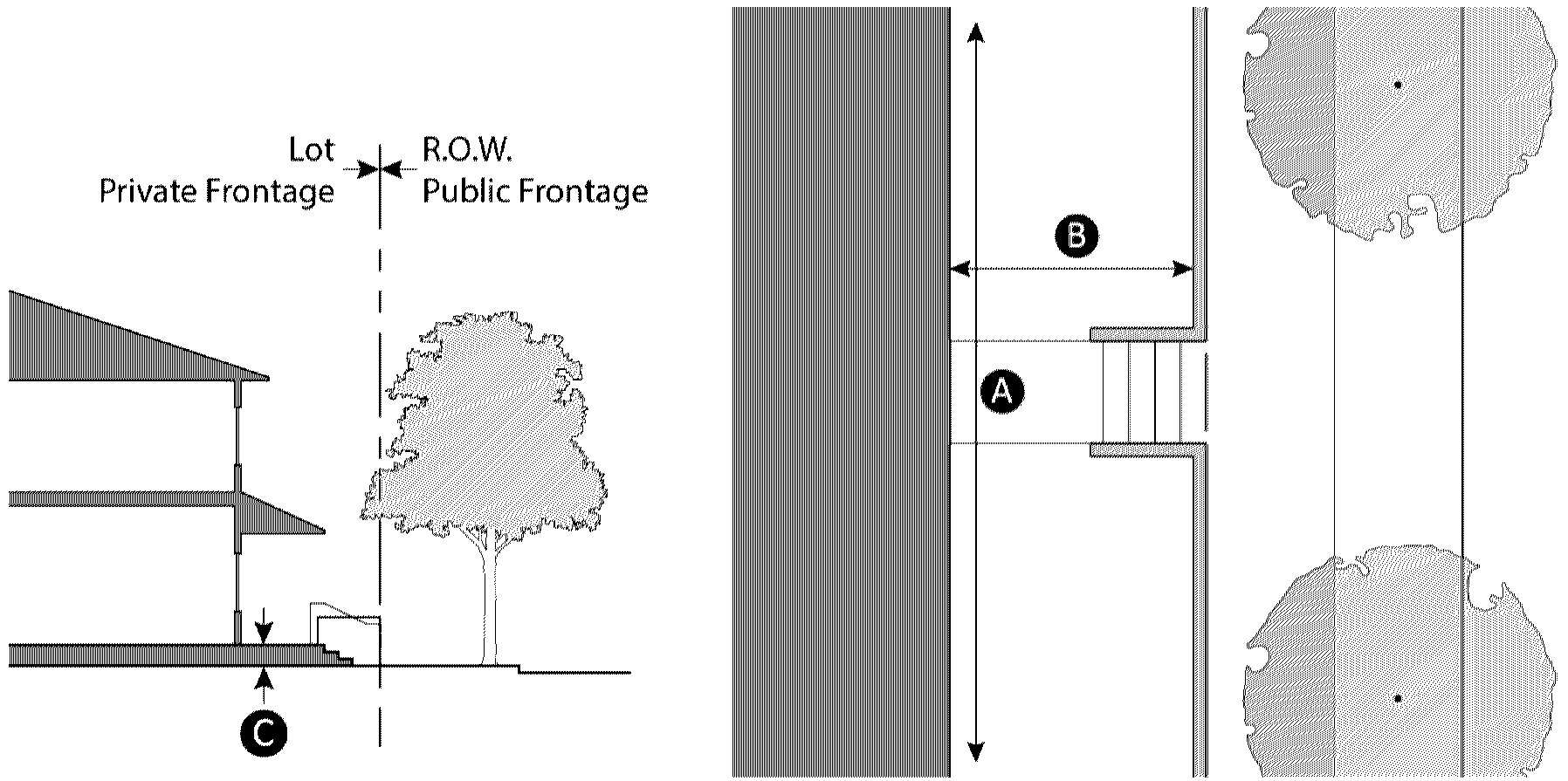 Lot
Private Frontage

R.O.W.
Public Frontage

C

B

A