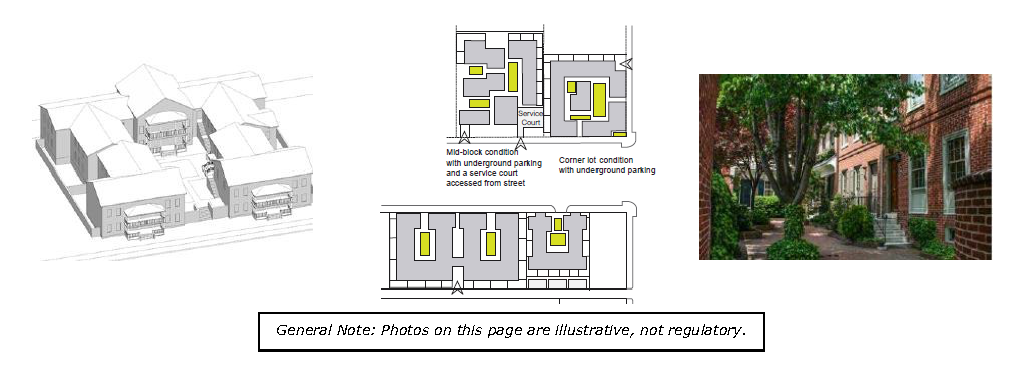 Service Court

Mid-block condition with underground parking and a service court accessed from street

Corner lot condition with underground parking

General Note: Photos on this page are illustrative, not regulatory.