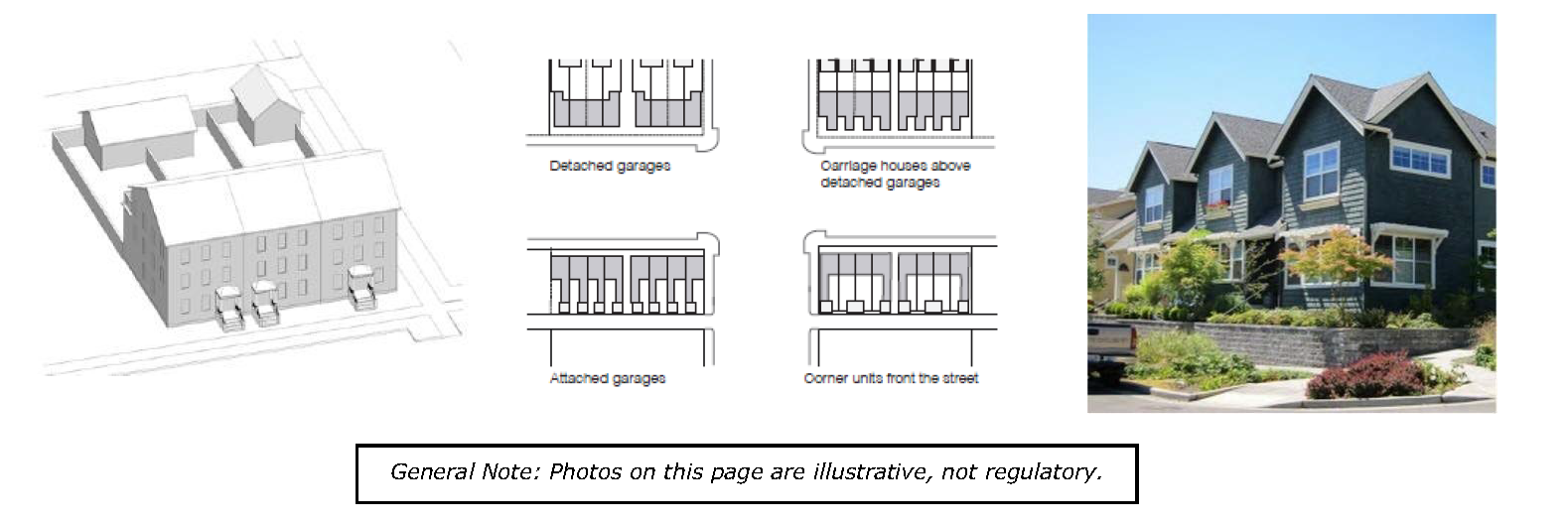 Detached garages

Carriage houses above detached garages

Attached garages

Corner units front the street

General Note: Photos on this page are illustrative, not regulatory.