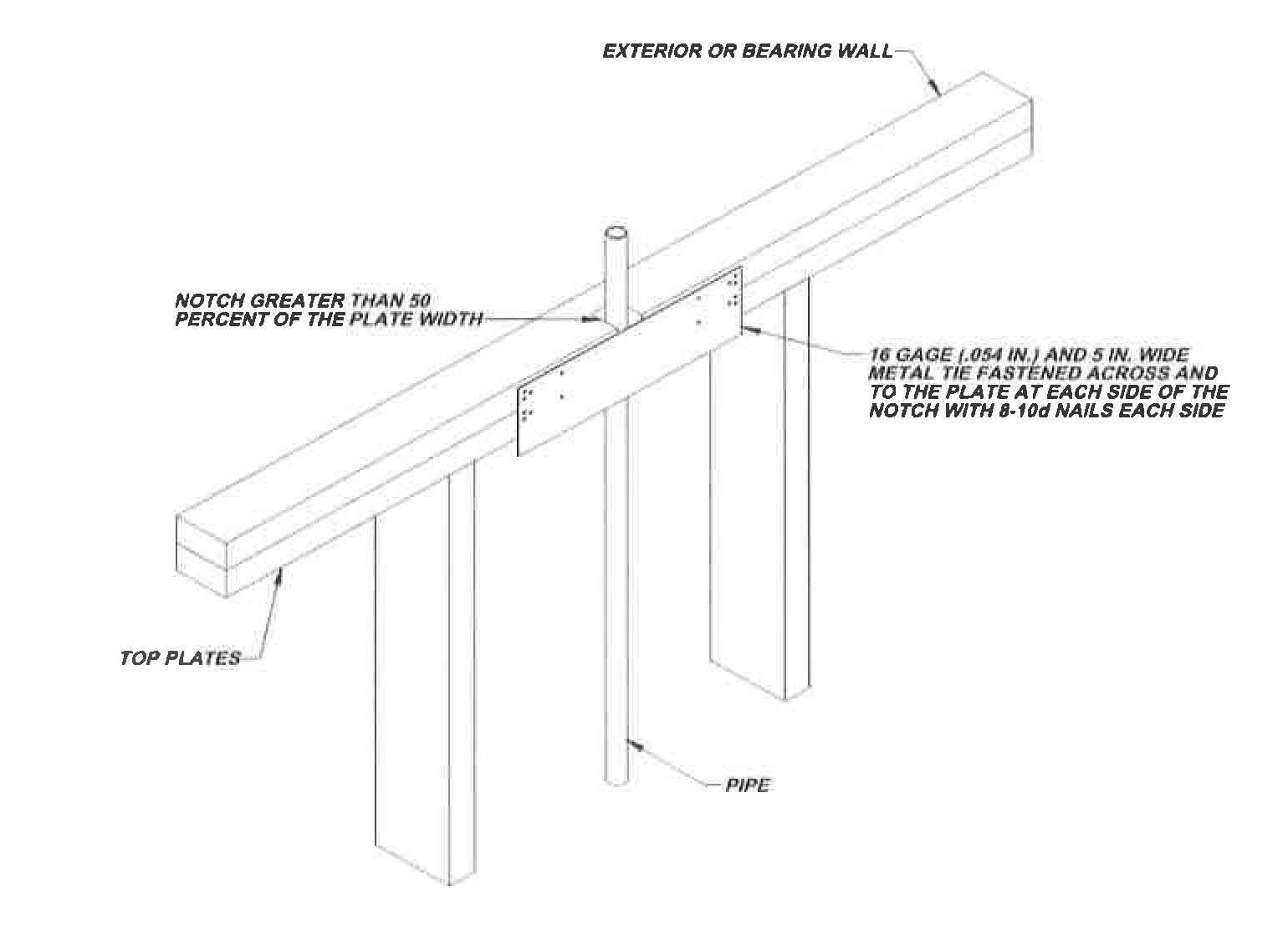 EXTERIOR OR BEARING WALL

NOTCH GREATER THAN 50 PERCENT OF THE PLATE WIDTH

16 GAGE (.054 IN.) AND 5 IN. WIDE METAL TIE FASTENED ACROSS AND TO THE PLATE AT EACH SIDE OF THE NOTCH WITH 8-10d NAILS EACH SIDE

TOP PLATES

PIPE