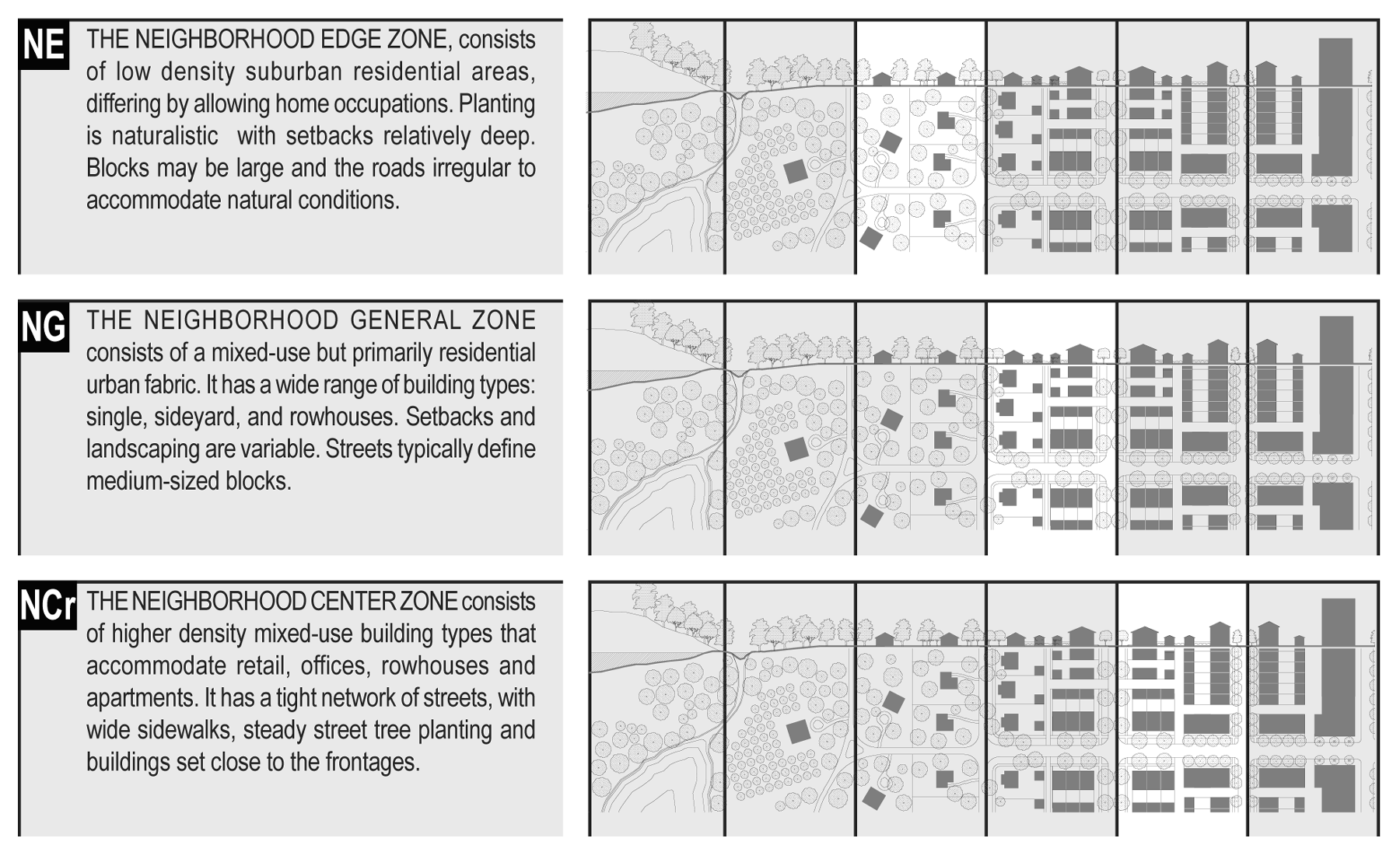 NE

THE NEIGHBORHOOD EDGE ZONE, consists of low density suburban residential areas, differing by allowing home occupations. Planting is naturalistic with setbacks relatively deep. Blocks may be large and the roads irregular to accommodate natural conditions.

NG

THE NEIGHBORHOOD GENERAL ZONE consists of a mixed-use but primarily residential urban fabric. It has a wide range of building types: single, sideyard, and rowhouses. Setbacks and landscaping are variable. Streets typically define medium-sized blocks.

NCr

THE NEIGHBORHOOD CENTER ZONE consists of higher density mixed-use building types that accommodate retail, offices, rowhouses and apartments. It has a tight network of streets, with wide sidewalks, steady street tree planting and buildings set close to the frontages.