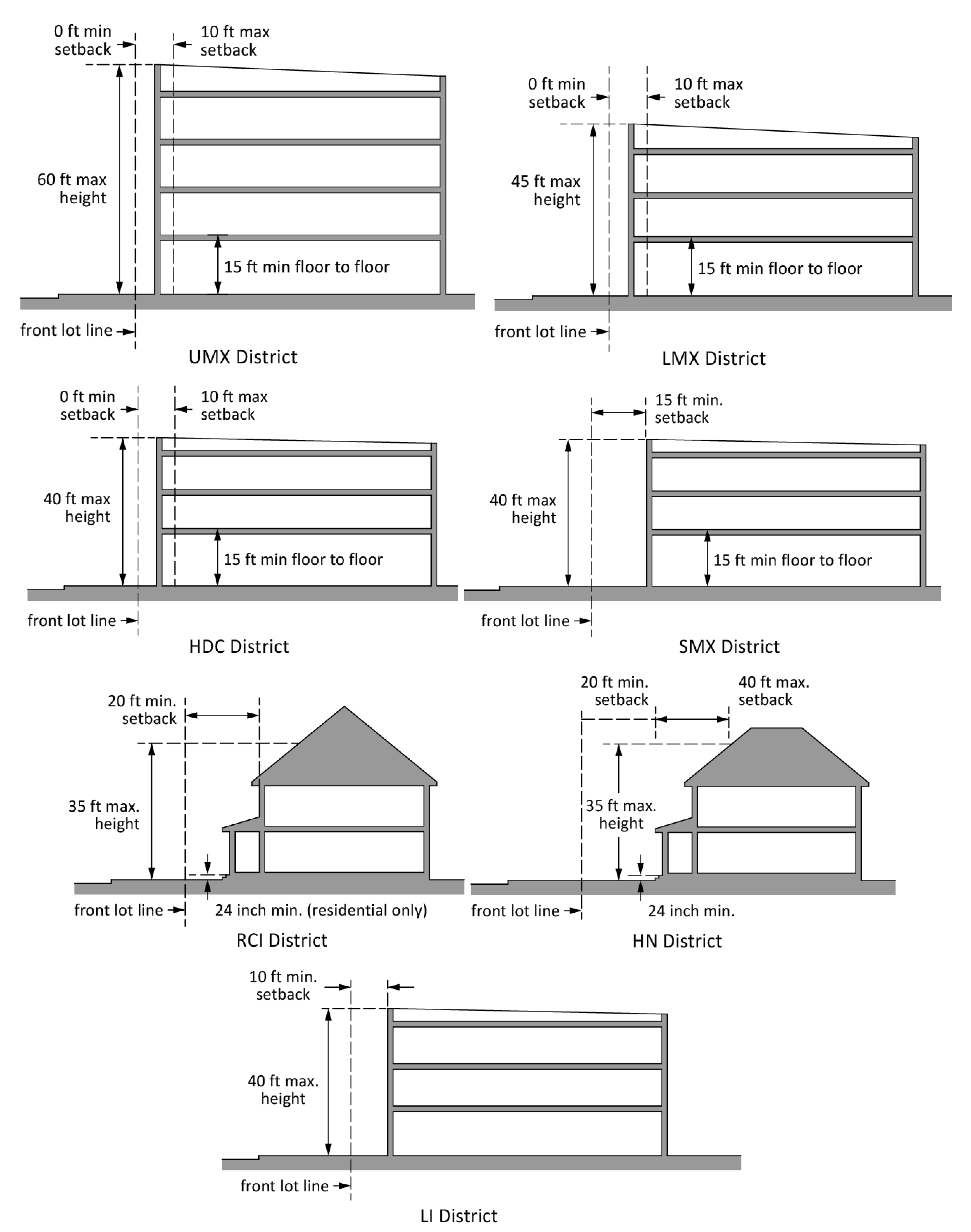 0 ft min setback

10 ft max setback

60 ft max height

15 ft min floor to floor

front lot line

UMX District

0 ft min setback

10 ft max setback

45 ft max height

15 ft min floor to floor

front lot line

LMX District

0 ft min setback

10 ft max setback

40 ft max height

15 ft min floor to floor

front lot line

HDC District

15 ft min. setback

40 ft max height

15 ft min floor to floor

front lot line

SMX District

20 ft min. setback

35 ft max. height

front lot line

24 inch min. (residential only)

RCI District

20 ft min. setback

40 ft max. setback

35 ft max. height

front lot line

24 inch min.

HN District

10 ft min. setback

40 ft max. height

front lot line

LI District