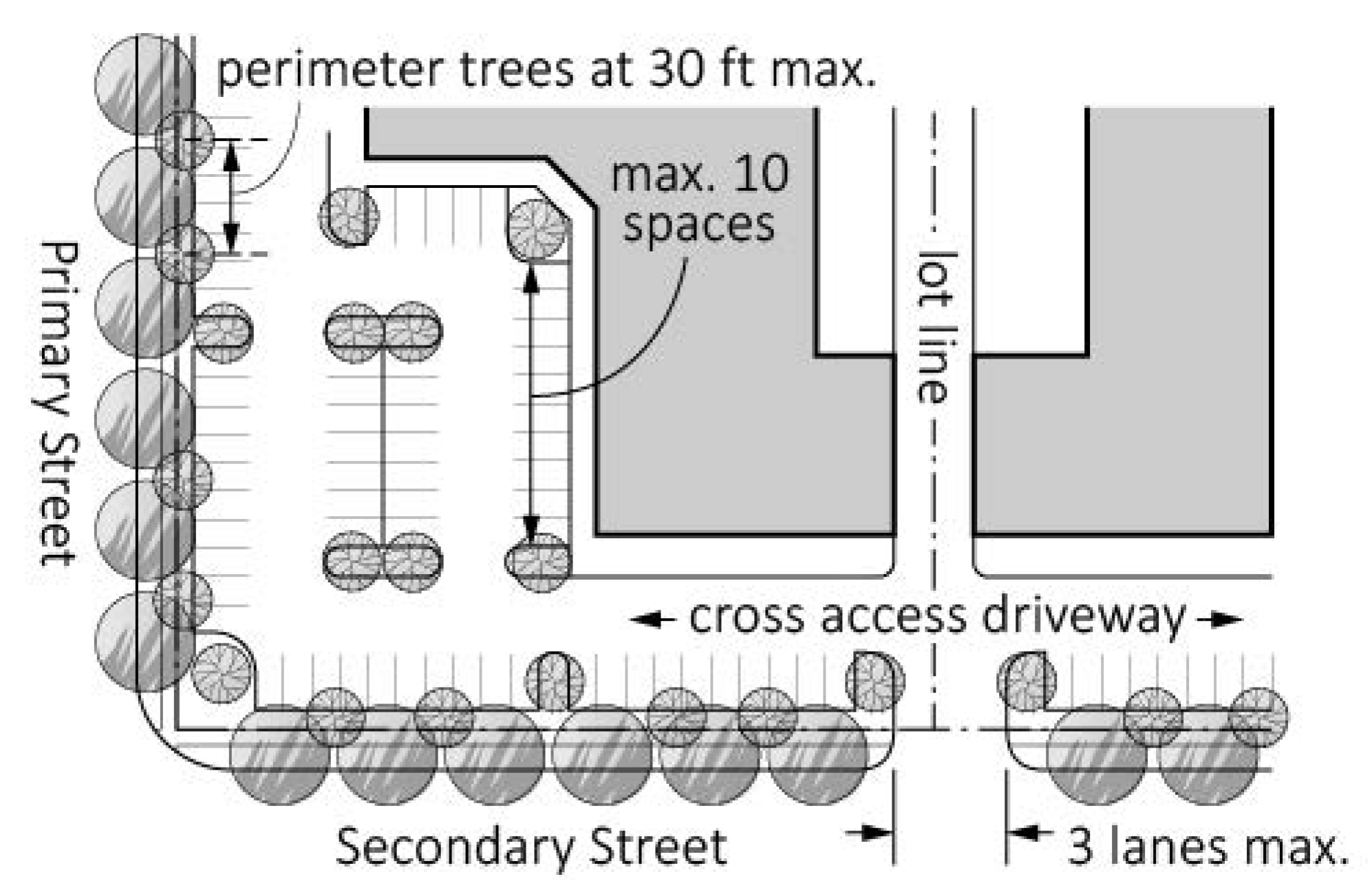 perimeter trees at 30 ft max.

max. 10 spaces

Primary Street

lot line

cross access driveway

Secondary Street

3 lanes max.