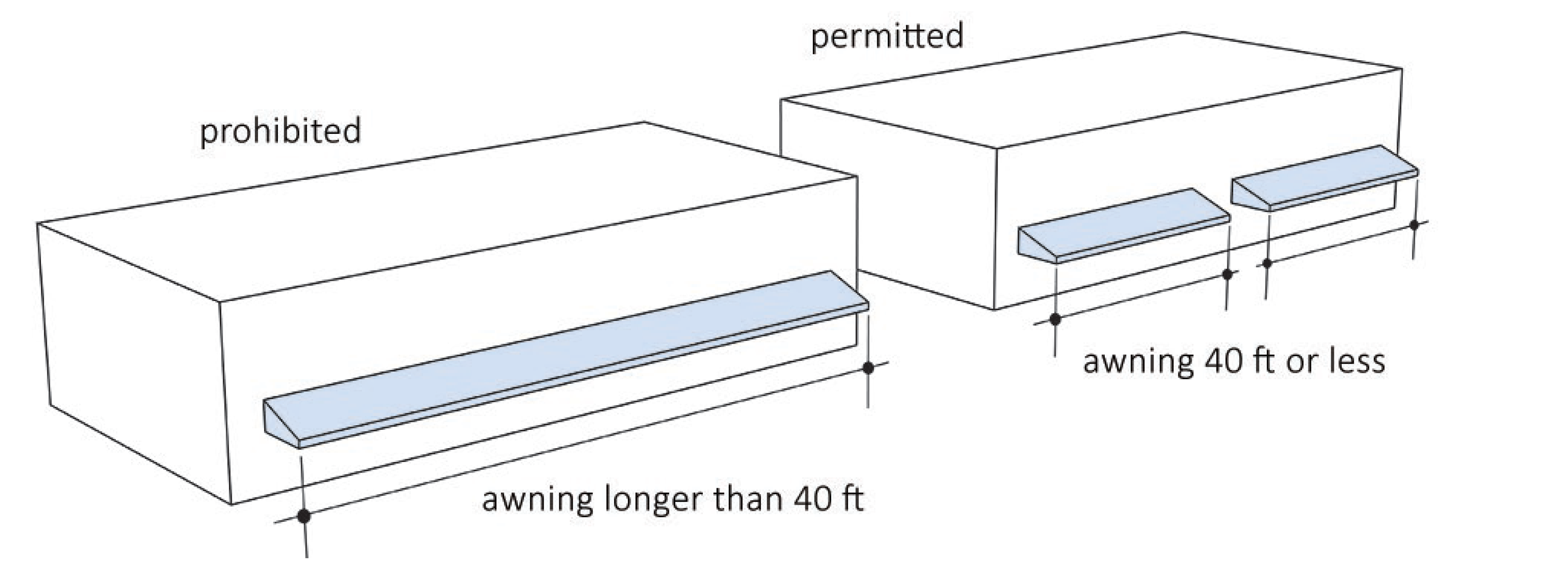 permitted

prohibited

awning 40 ft or less

awning longer than 40 ft